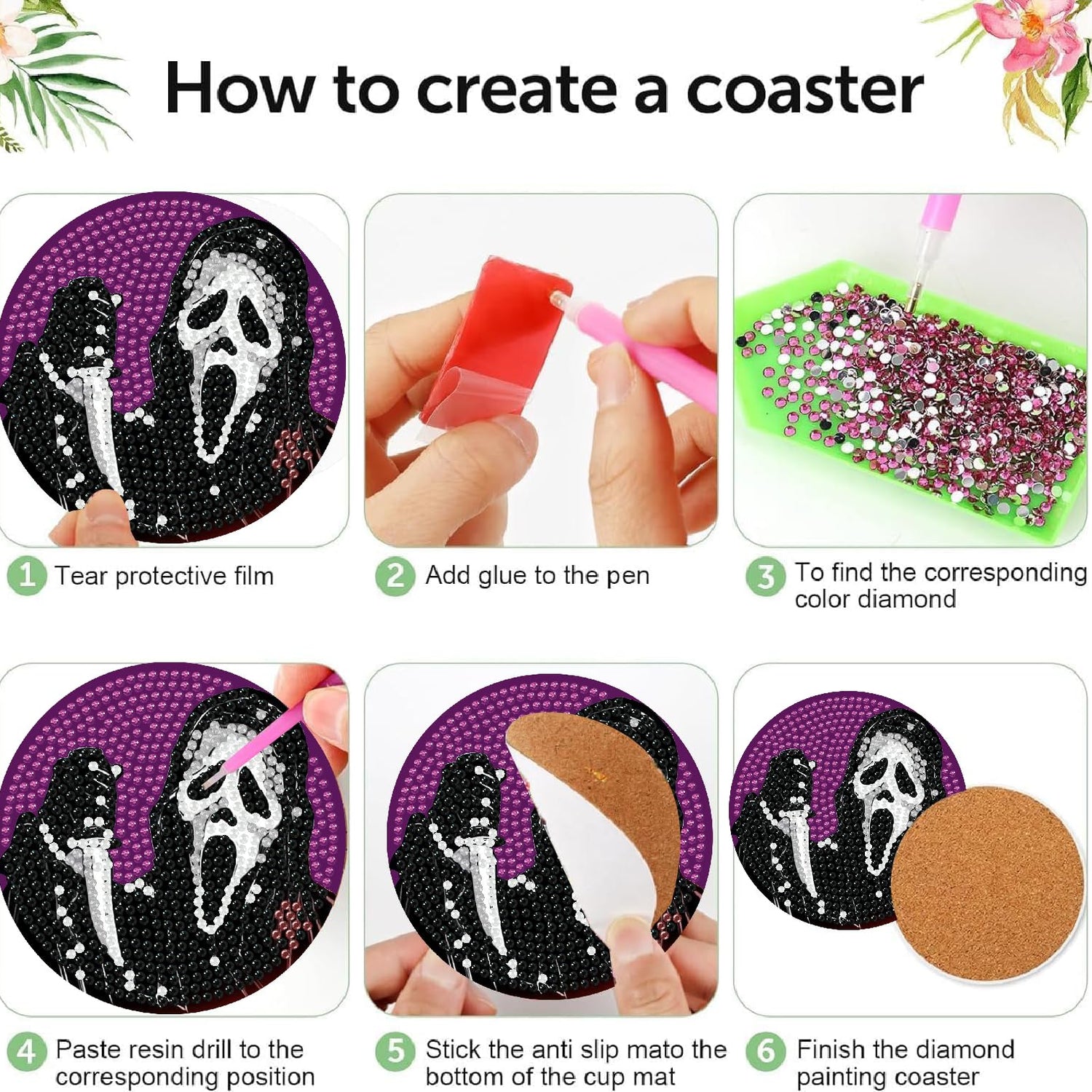 How to create a coaster

1 Tear protective film

2 Add glue to the pen

3 To find the corresponding color diamond

4 Paste resin drill to the corresponding position

5 Stick the anti slip mato the bottom of the cup mat

6 Finish the diamond painting coaster