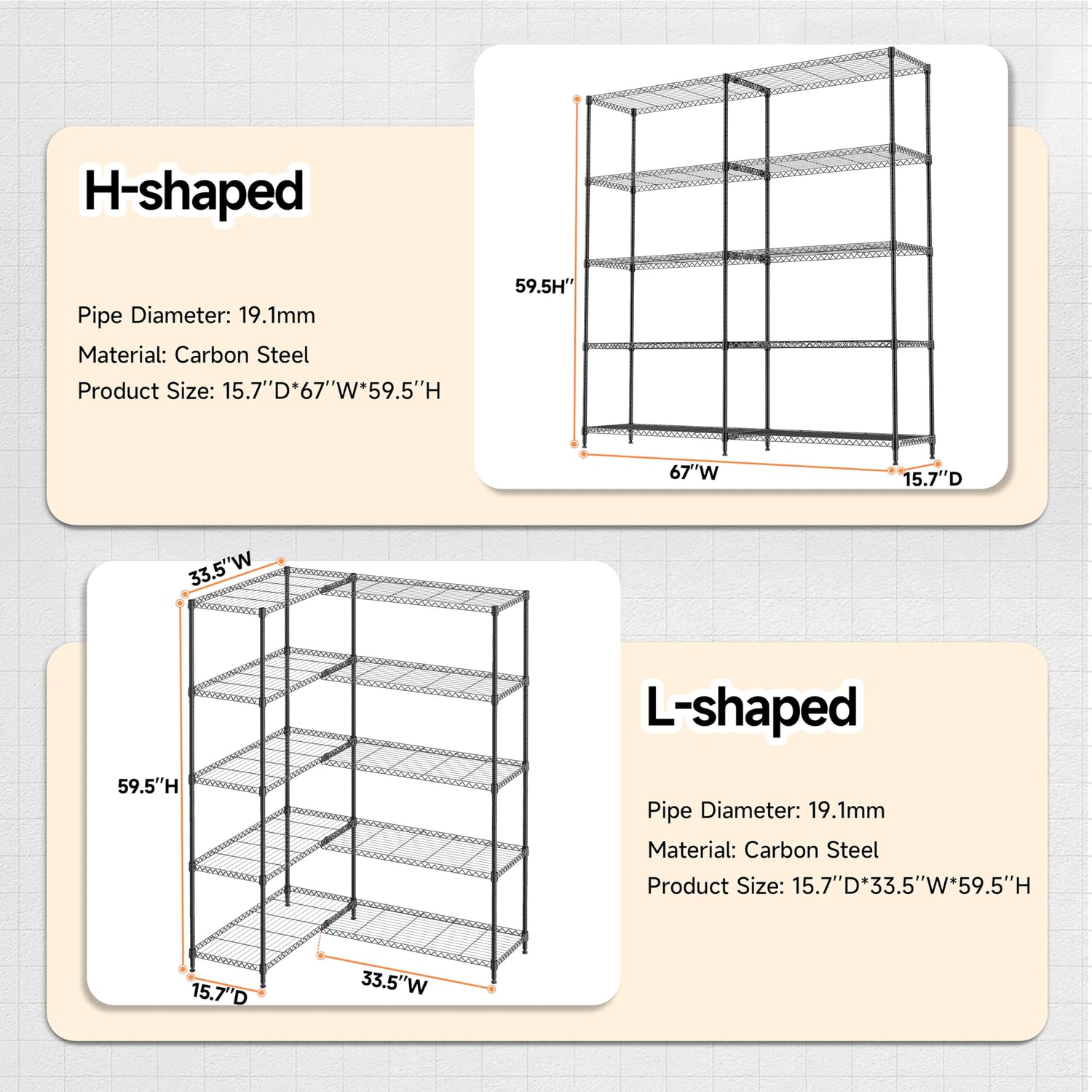 H-shaped

Pipe Diameter: 19.1mm
Material: Carbon Steel
Product Size: 15.7''D*67''W*59.5''H

59.5H''
67''W
15.7''D

33.5''W
59.5''H
15.7''D
33.5''W

L-shaped

Pipe Diameter: 19.1mm
Material: Carbon Steel
Product Size: 15.7''D*33.5''W*59.5''H