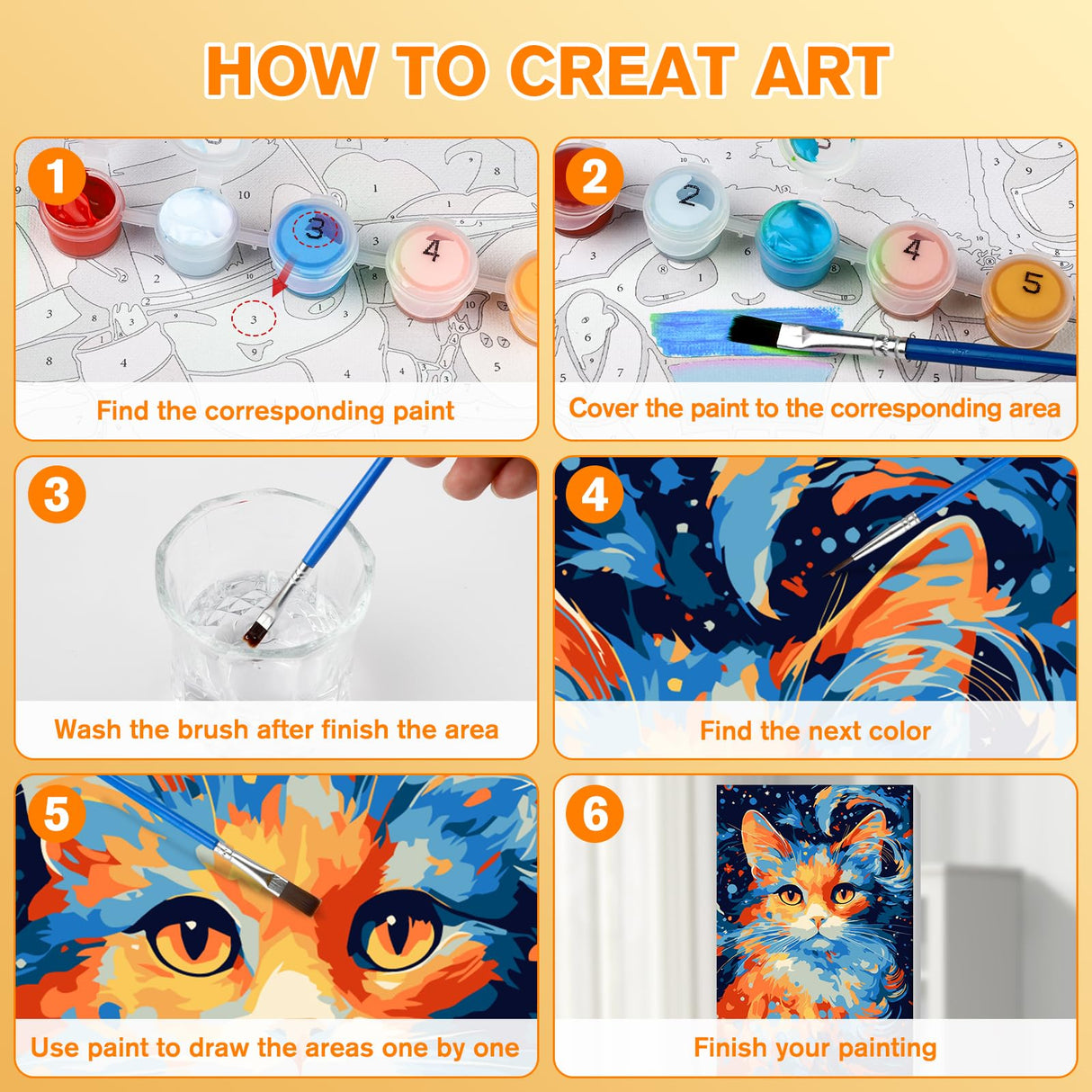 HOW TO CREAT ART

1

Find the corresponding paint

2

Cover the paint to the corresponding area

3

Wash the brush after finish the area

4

Find the next color

5

Use paint to draw the areas one by one

6

Finish your painting