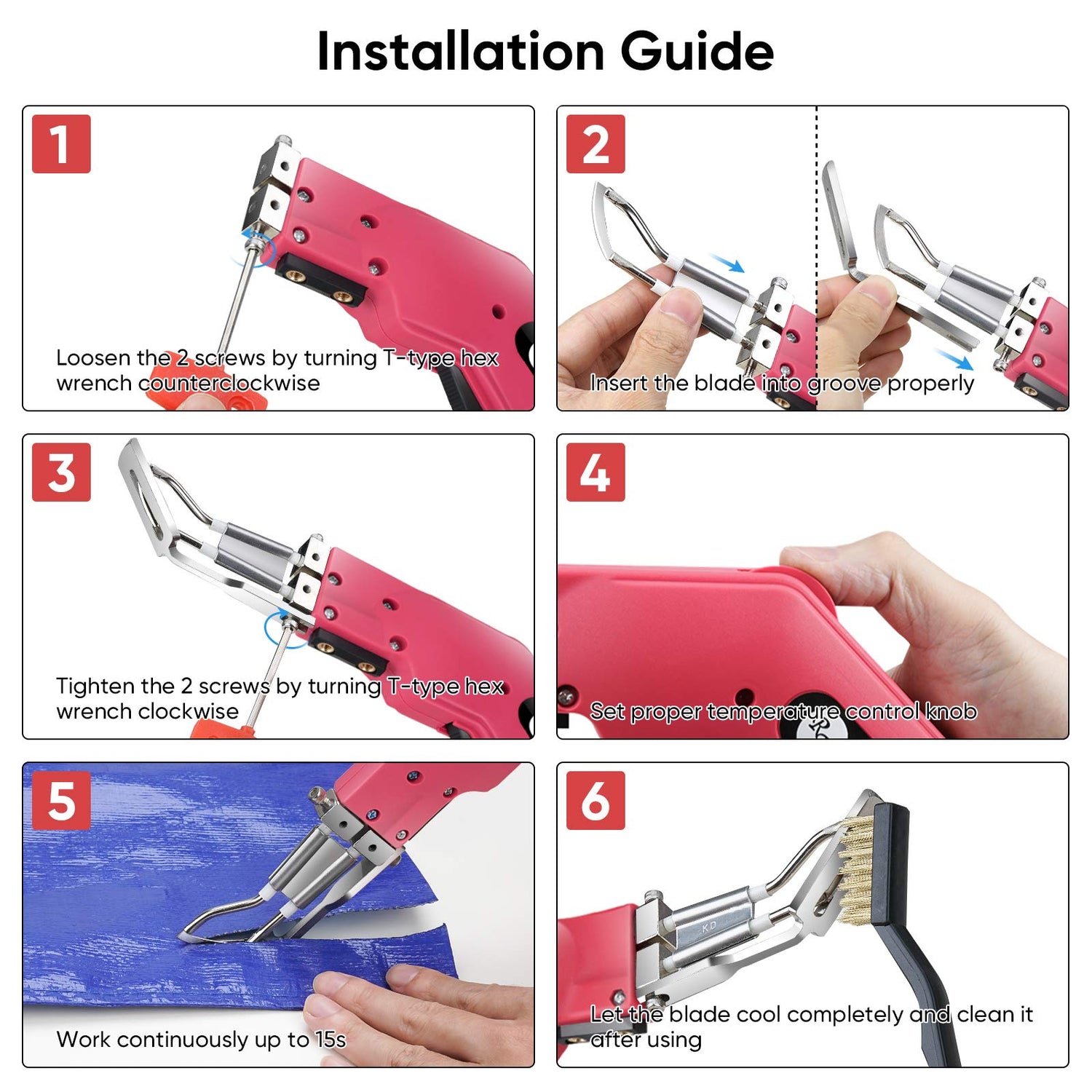 Installation Guide

1

Loosen the 2 screws by turning T-type hex wrench counterclockwise

2

Insert the blade into groove properly

3

Tighten the 2 screws by turning T-type hex wrench clockwise

4

Set proper temperature control knob

5

Work continuously up to 15s

6

KD

Let the blade cool completely and clean it after using