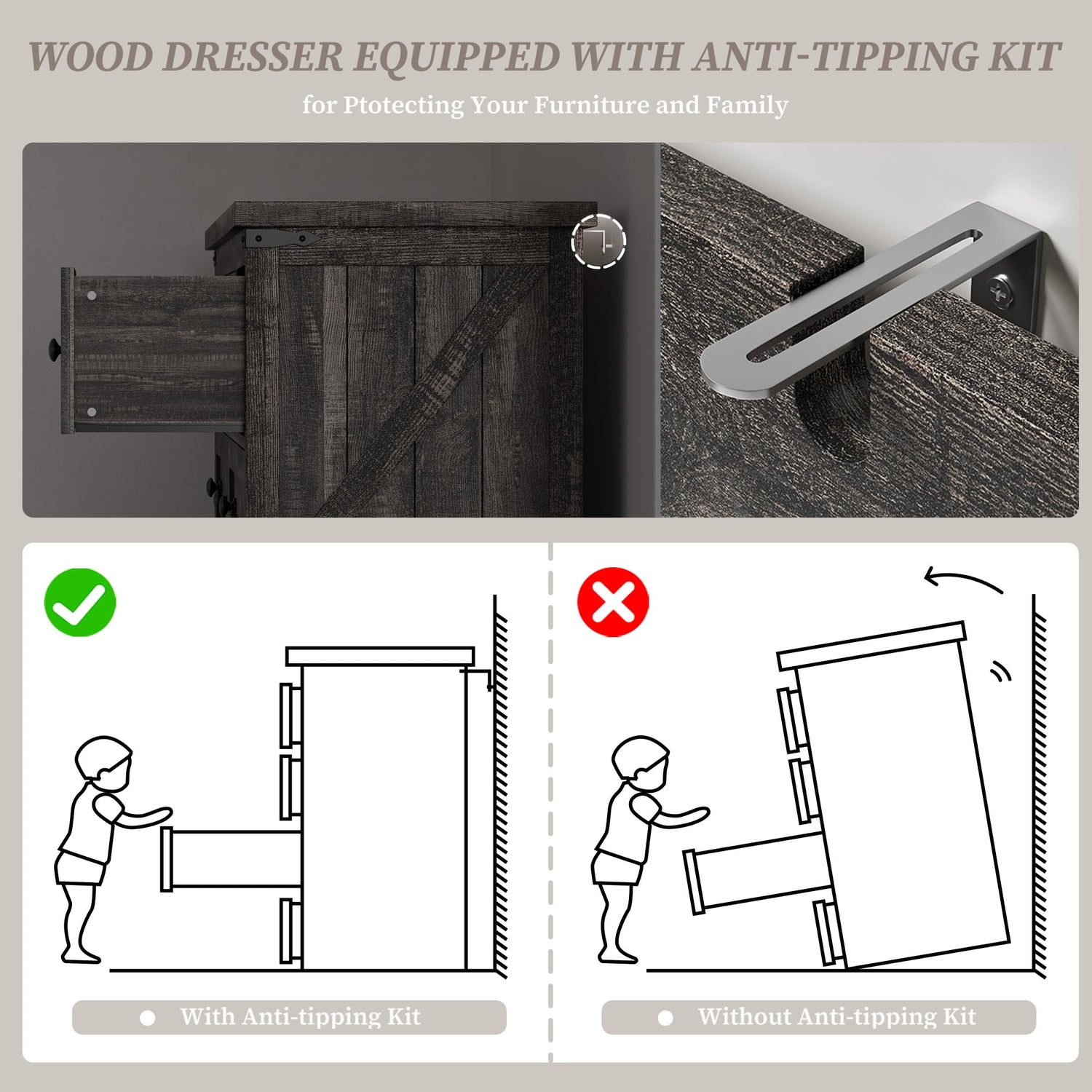 WOOD DRESSER EQUIPPED WITH ANTI-TIPPING KIT

for Ptotecting Your Furniture and Family

With Anti-tipping Kit

Without Anti-tipping Kit