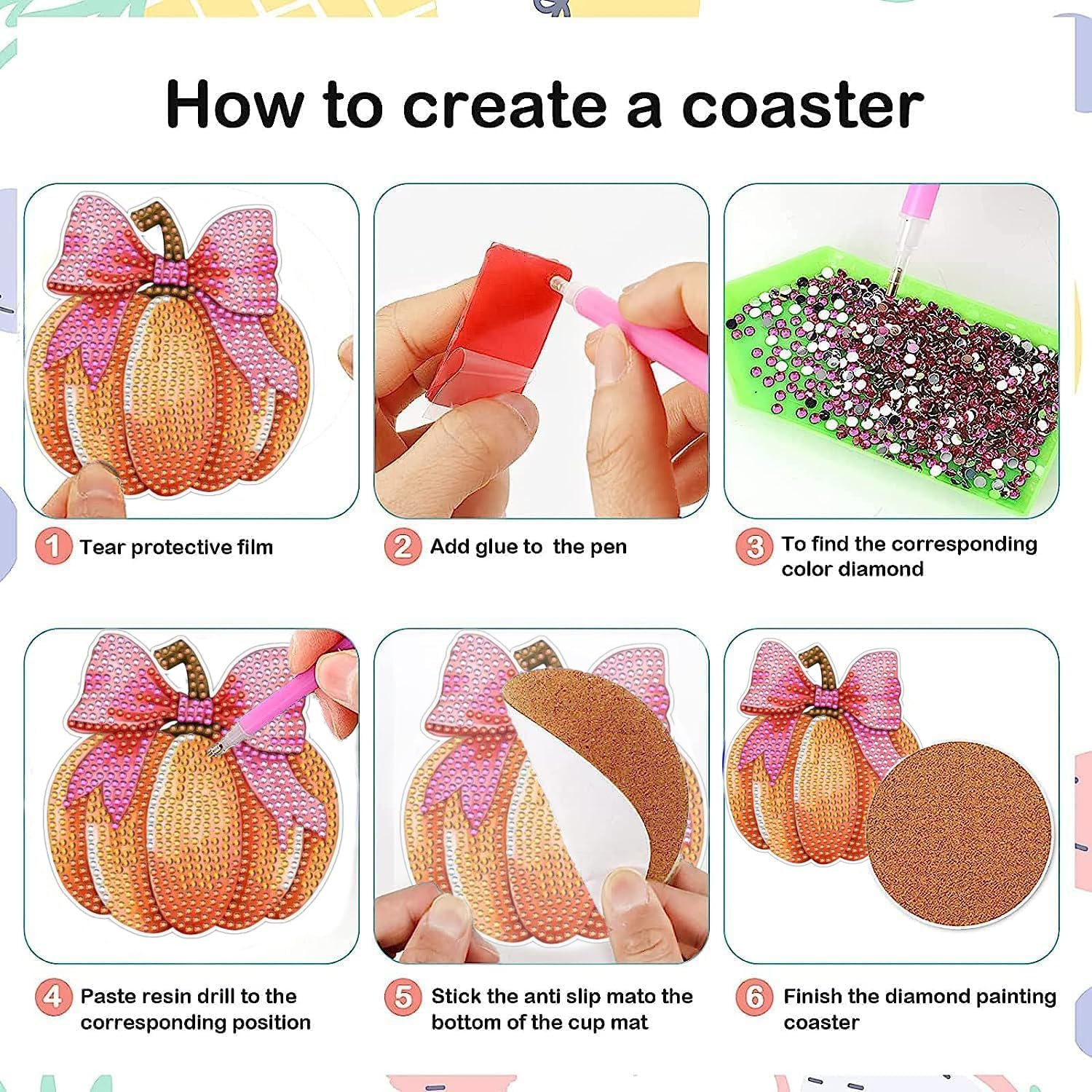 How to create a coaster

1 Tear protective film

2 Add glue to  the pen

3 To find the corresponding color diamond

4 Paste resin drill to the corresponding position

5 Stick the anti slip mato the bottom of the cup mat

6 Finish the diamond painting coaster