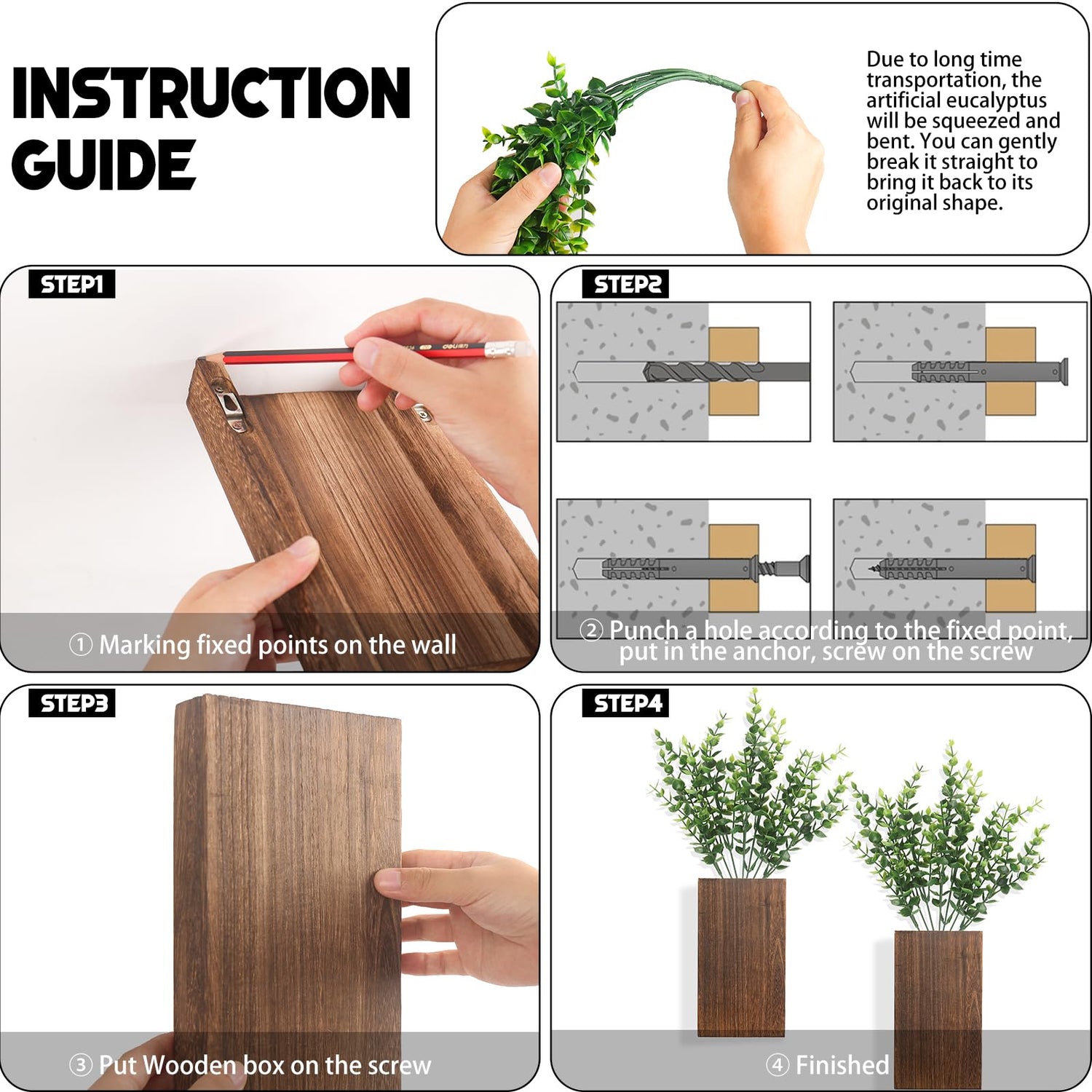 INSTRUCTION GUIDE

Due to long time transportation, the artificial eucalyptus will be squeezed and bent. You can gently break it straight to bring it back to its original shape.

STEP1

deli

① Marking fixed points on the wall

STEP2

② Punch a hole according to the fixed point, put in the anchor, screw on the screw

STEP3

③ Put Wooden box on the screw

STEP4

④ Finished