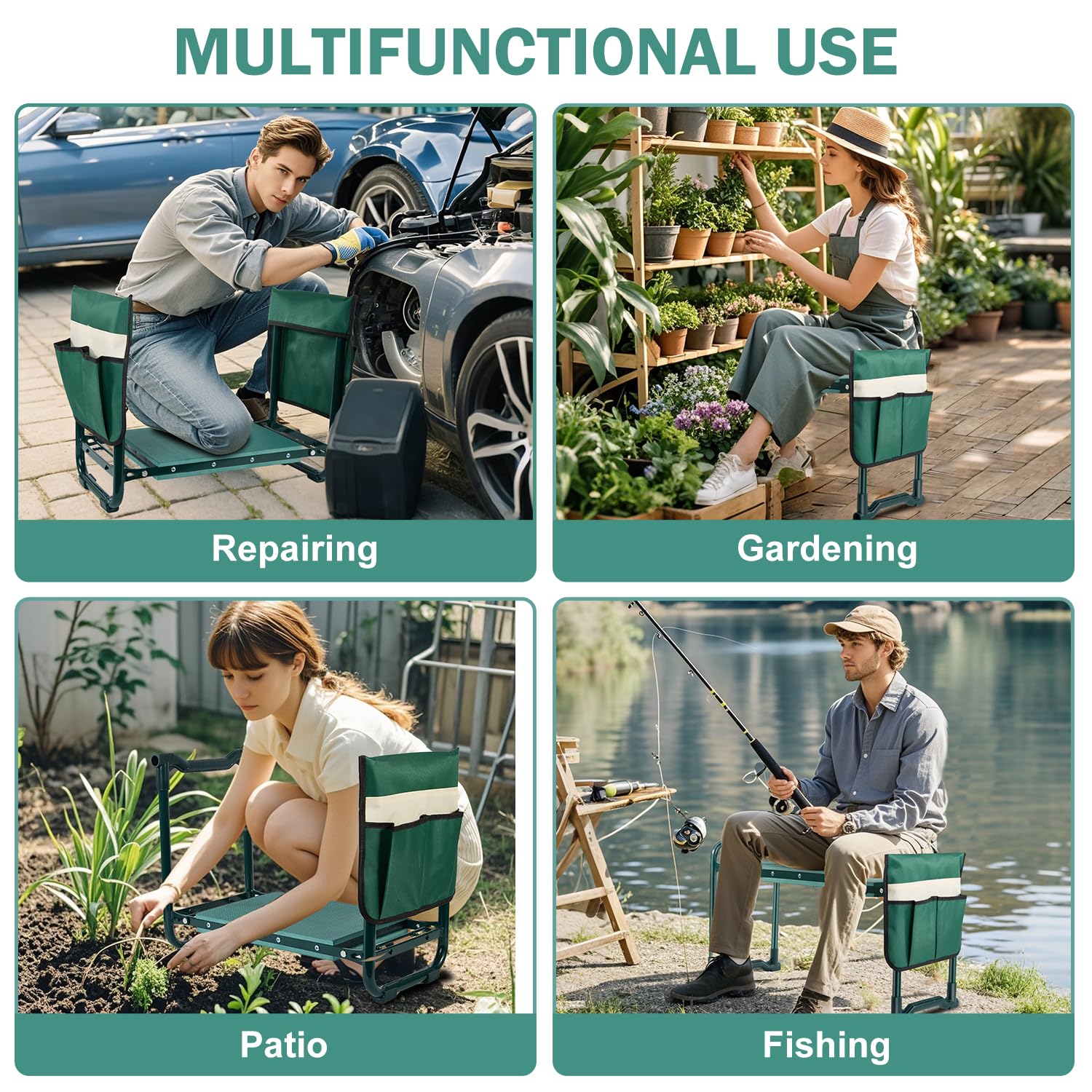 MULTIFUNCTIONAL USE

Repairing

Gardening

Patio

Fishing