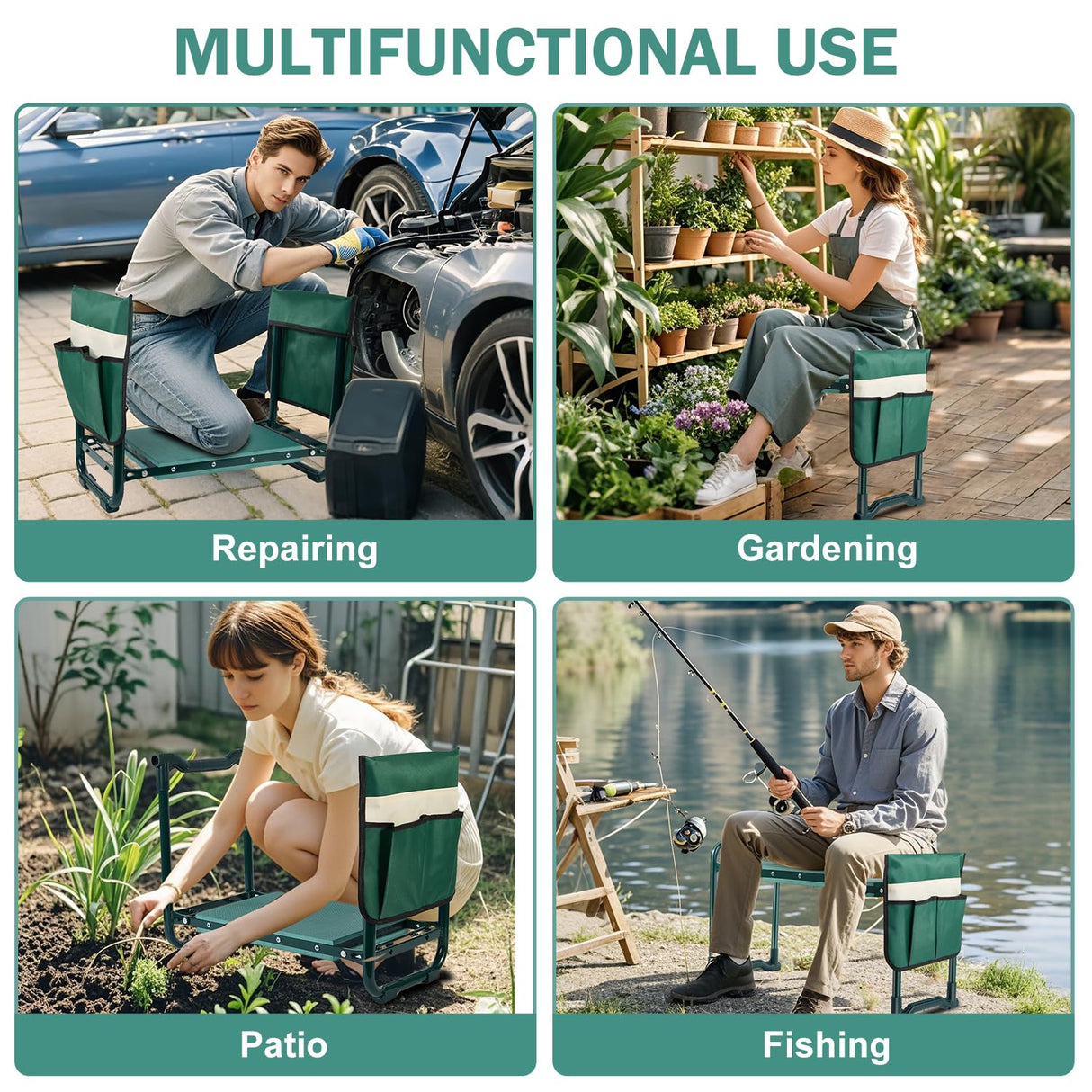 MULTIFUNCTIONAL USE

Repairing

Gardening

Patio

Fishing