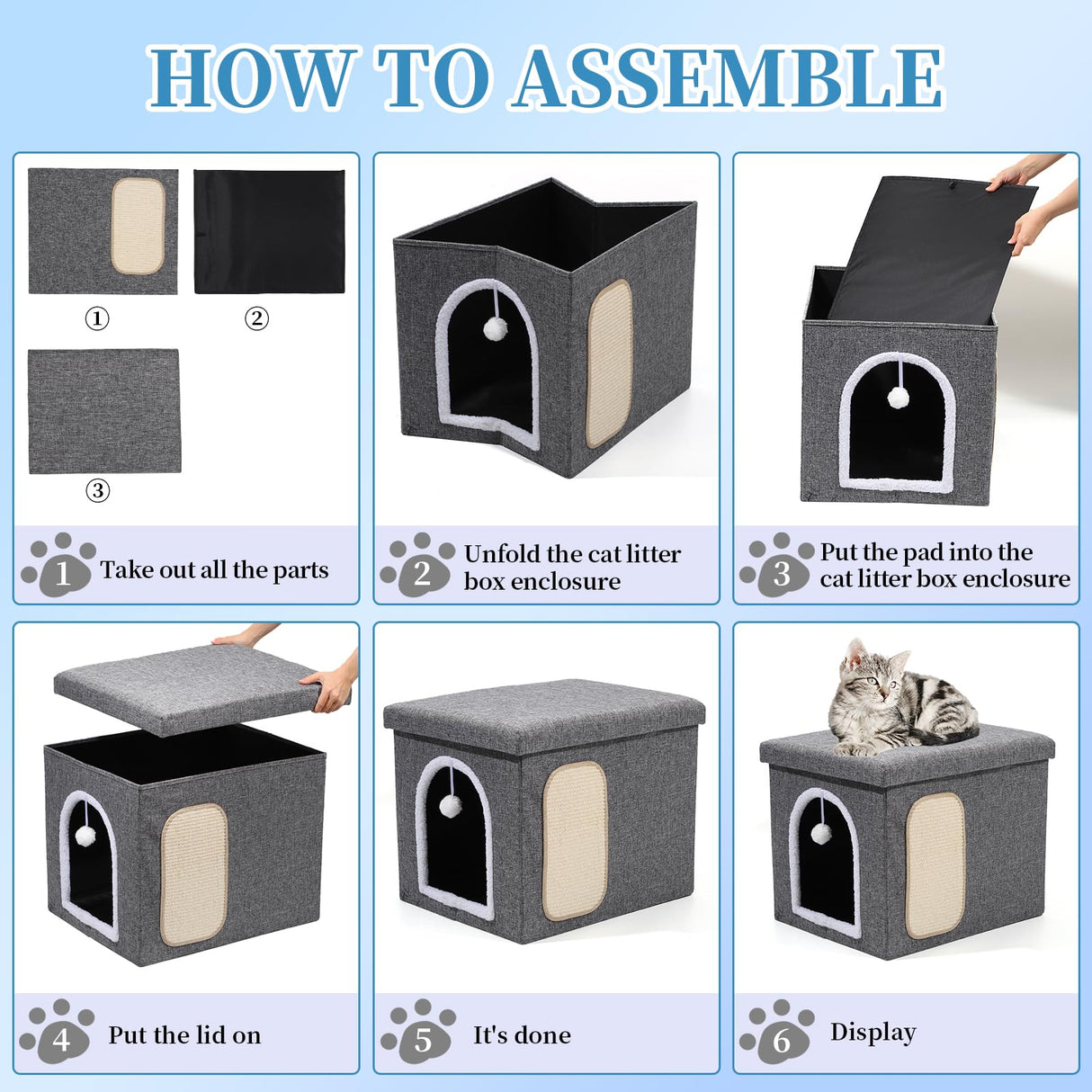 HOW TO ASSEMBLE

①

②

③

1 Take out all the parts

2 Unfold the cat litter box enclosure

3 Put the pad into the cat litter box enclosure

4 Put the lid on

5 It's done

6 Display