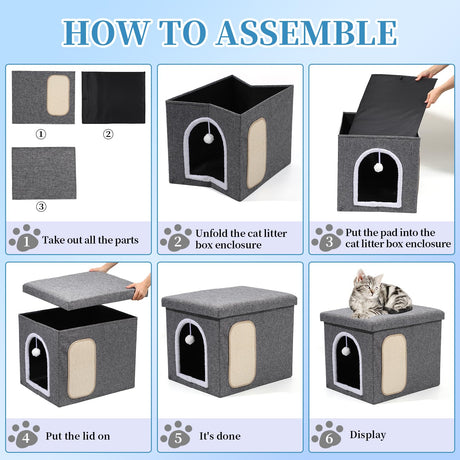 HOW TO ASSEMBLE

①
②
③

1 Take out all the parts

2 Unfold the cat litter box enclosure

3 Put the pad into the cat litter box enclosure

4 Put the lid on

5 It's done

6 Display