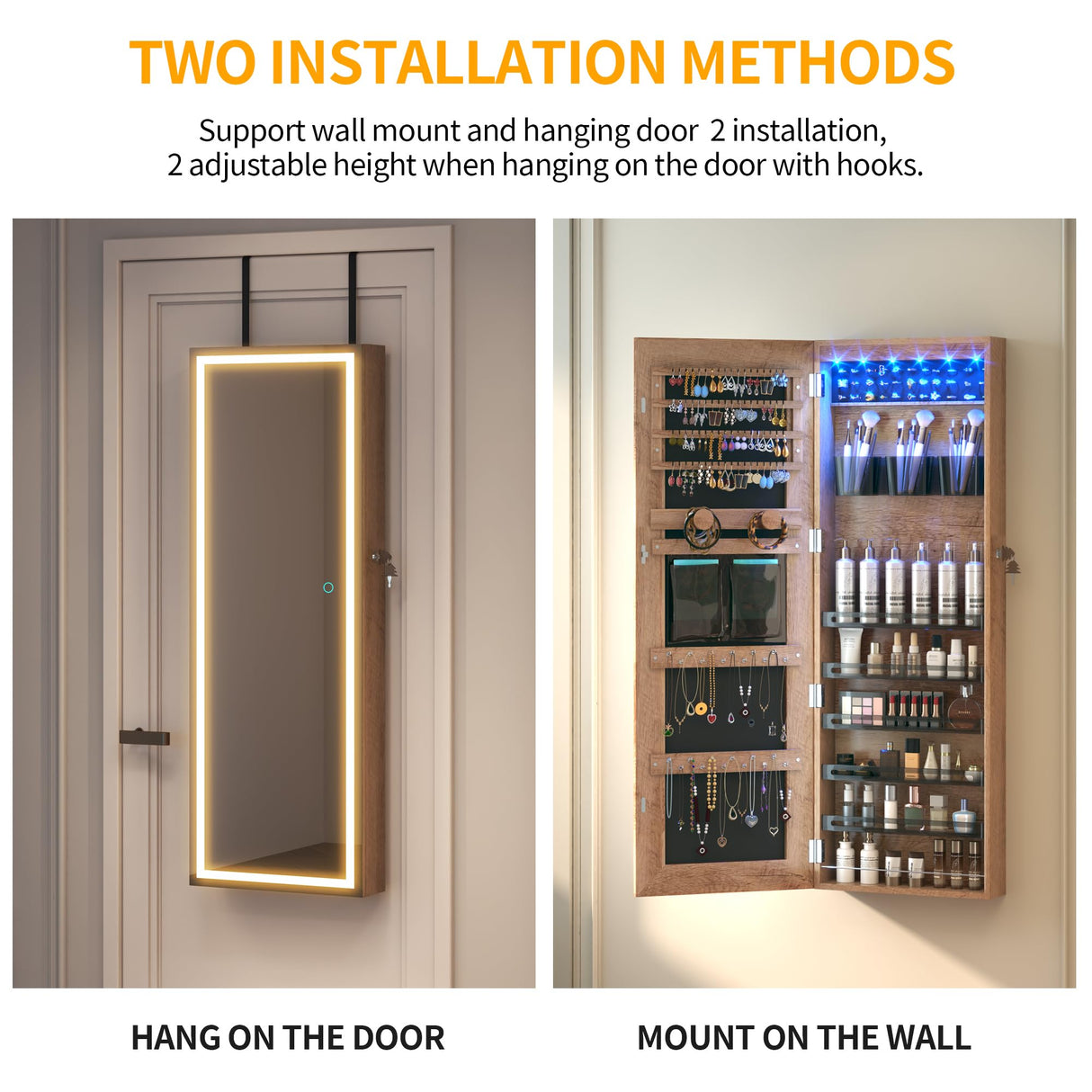 TWO INSTALLATION METHODS

Support wall mount and hanging door 2 installation, 2 adjustable height when hanging on the door with hooks.

HANG ON THE DOOR

MOUNT ON THE WALL