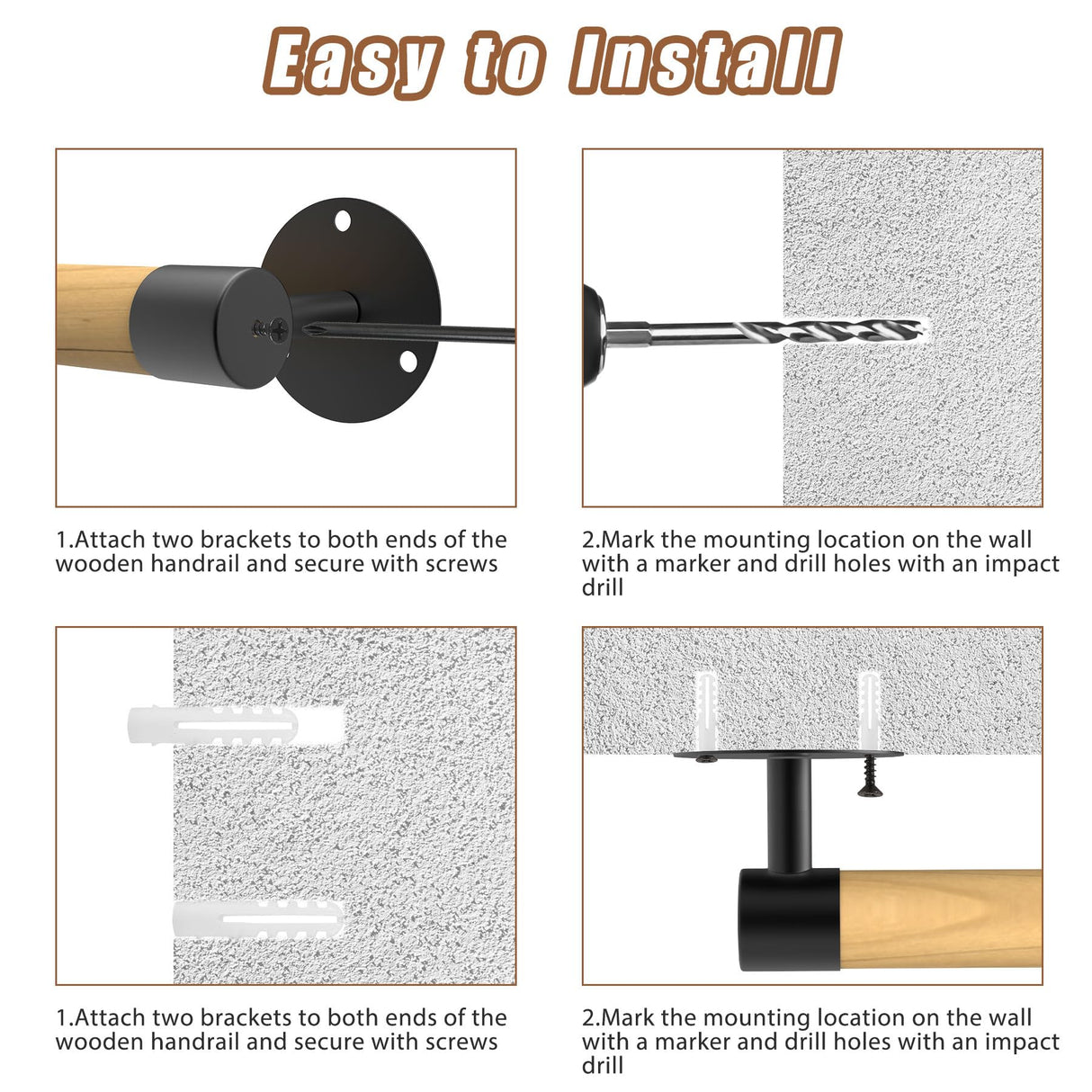 Easy to Install

1.Attach two brackets to both ends of the wooden handrail and secure with screws

2.Mark the mounting location on the wall with a marker and drill holes with an impact drill

1.Attach two brackets to both ends of the wooden handrail and secure with screws

2.Mark the mounting location on the wall with a marker and drill holes with an impact drill