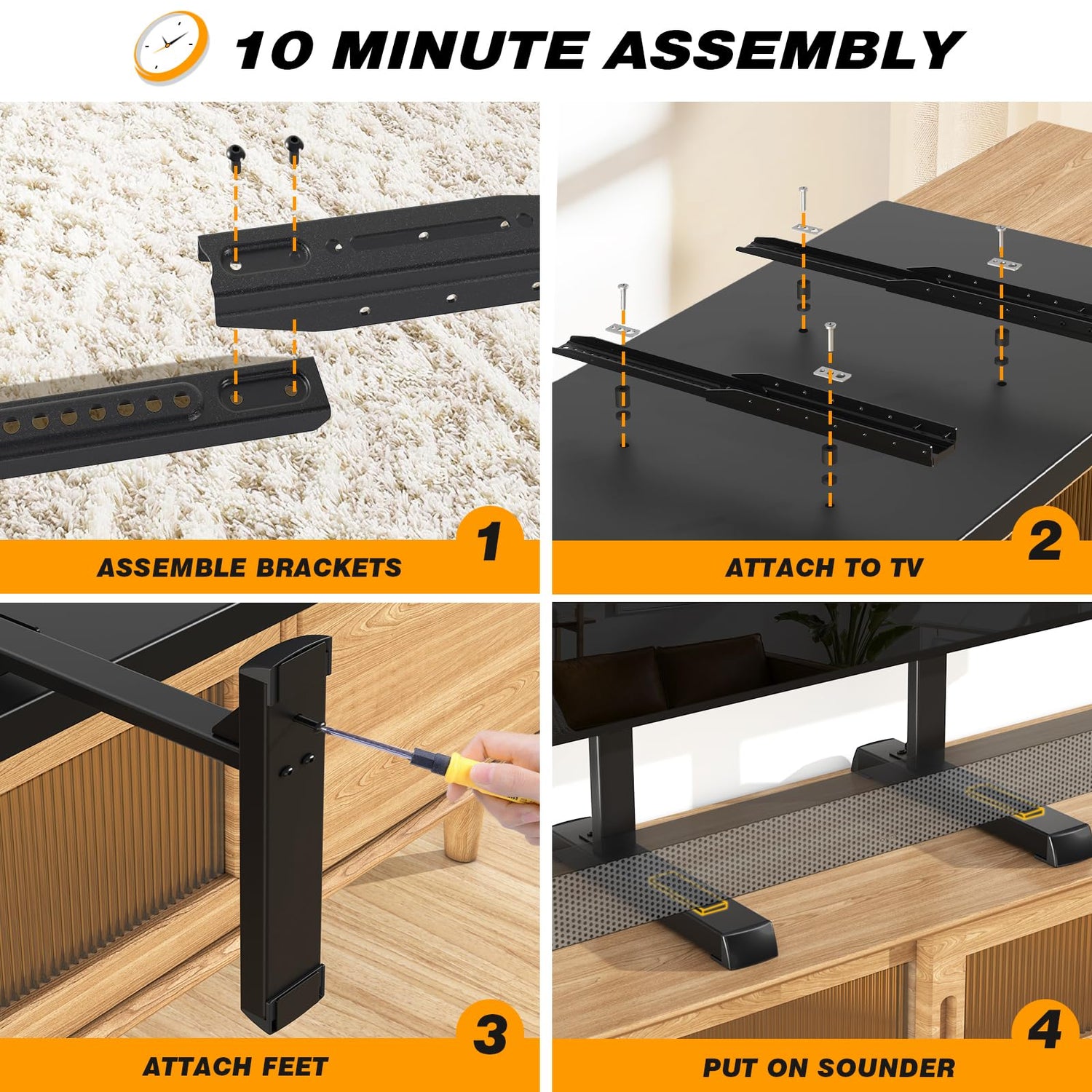 10 MINUTE ASSEMBLY

1
ASSEMBLE BRACKETS

2
ATTACH TO TV

3
ATTACH FEET

4
PUT ON SOUNDER