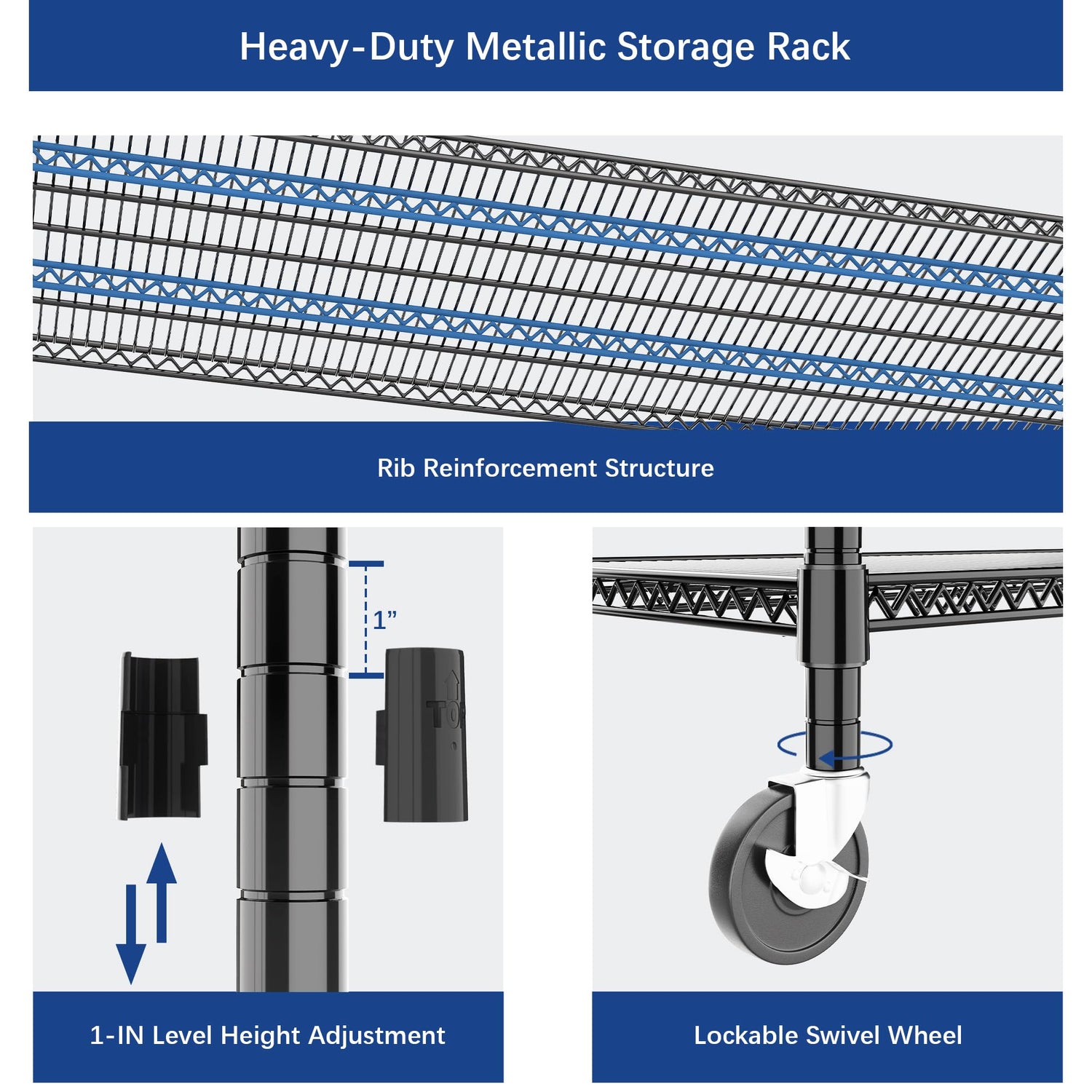 Heavy-Duty Metallic Storage Rack

Rib Reinforcement Structure

1”

TOP

1-IN Level Height Adjustment

Lockable Swivel Wheel