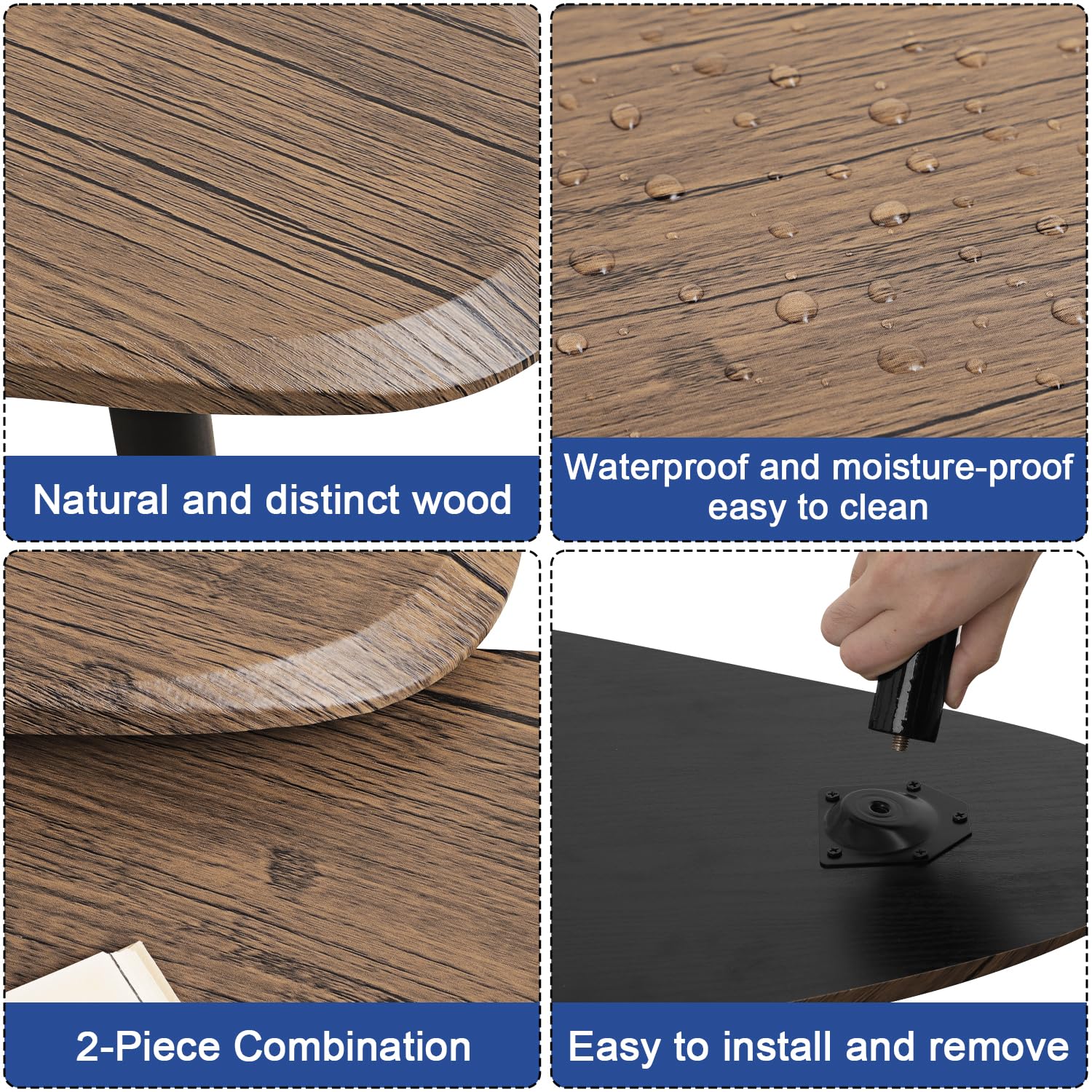 Natural and distinct wood

Waterproof and moisture-proof easy to clean

2-Piece Combination

Easy to install and remove