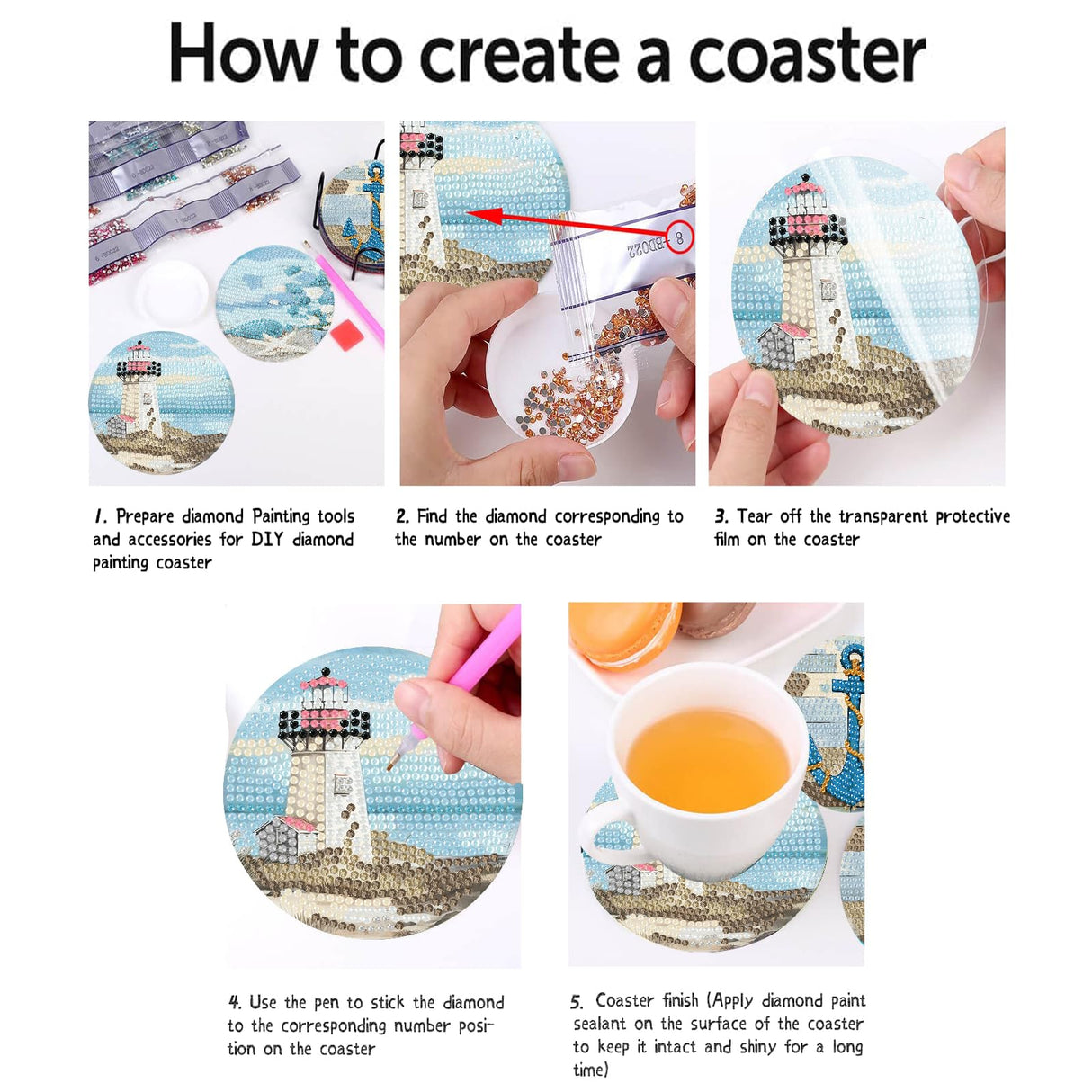 How to create a coaster

8 BD022

1. Prepare diamond Painting tools and accessories for DIY diamond painting coaster

2. Find the diamond corresponding to the number on the coaster

3. Tear off the transparent protective film on the coaster

4. Use the pen to stick the diamond to the corresponding number position on the coaster

5. Coaster finish (Apply diamond paint sealant on the surface of the coaster to keep it intact and shiny for a long time)