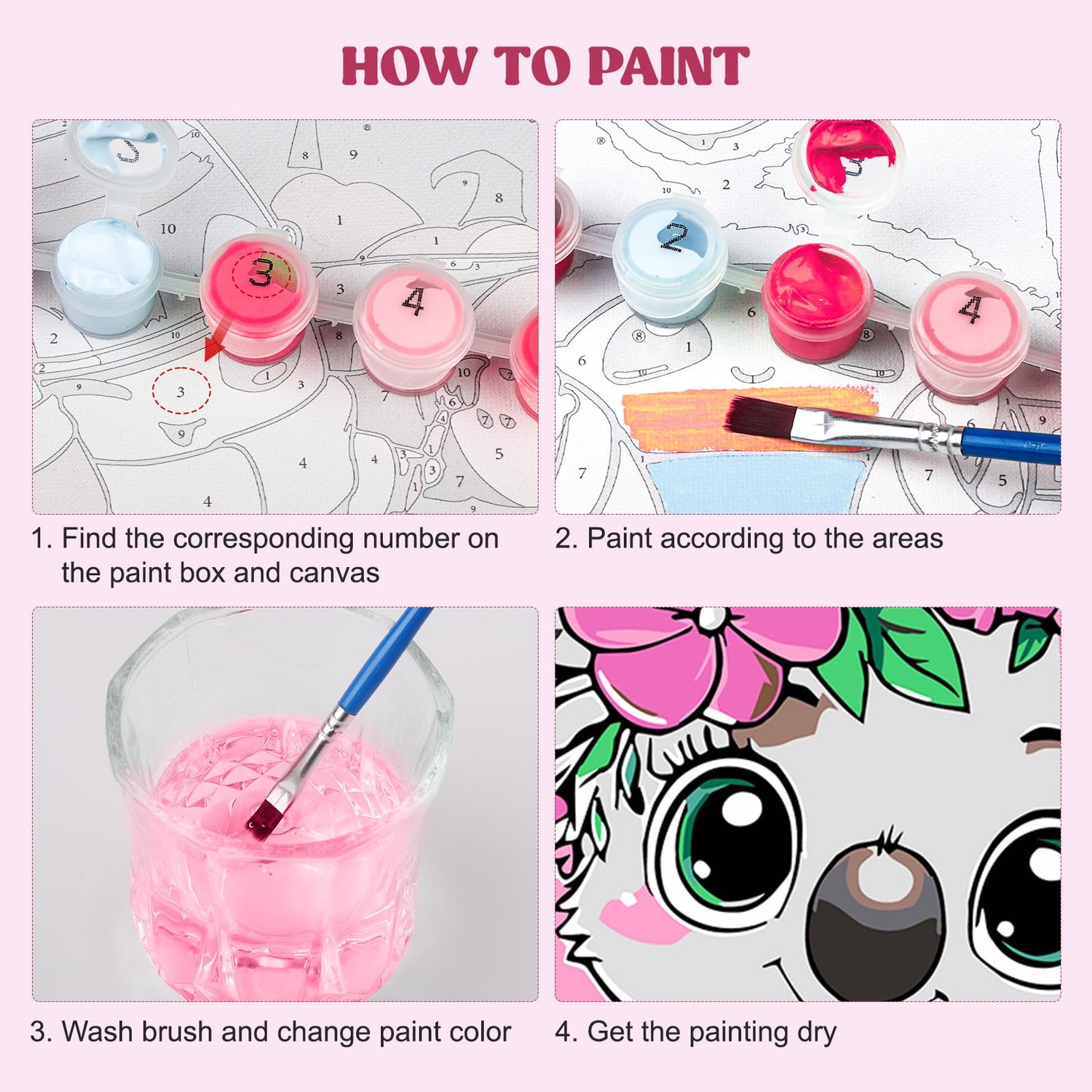 HOW TO PAINT

1. Find the corresponding number on the paint box and canvas

2. Paint according to the areas

3. Wash brush and change paint color

4. Get the painting dry