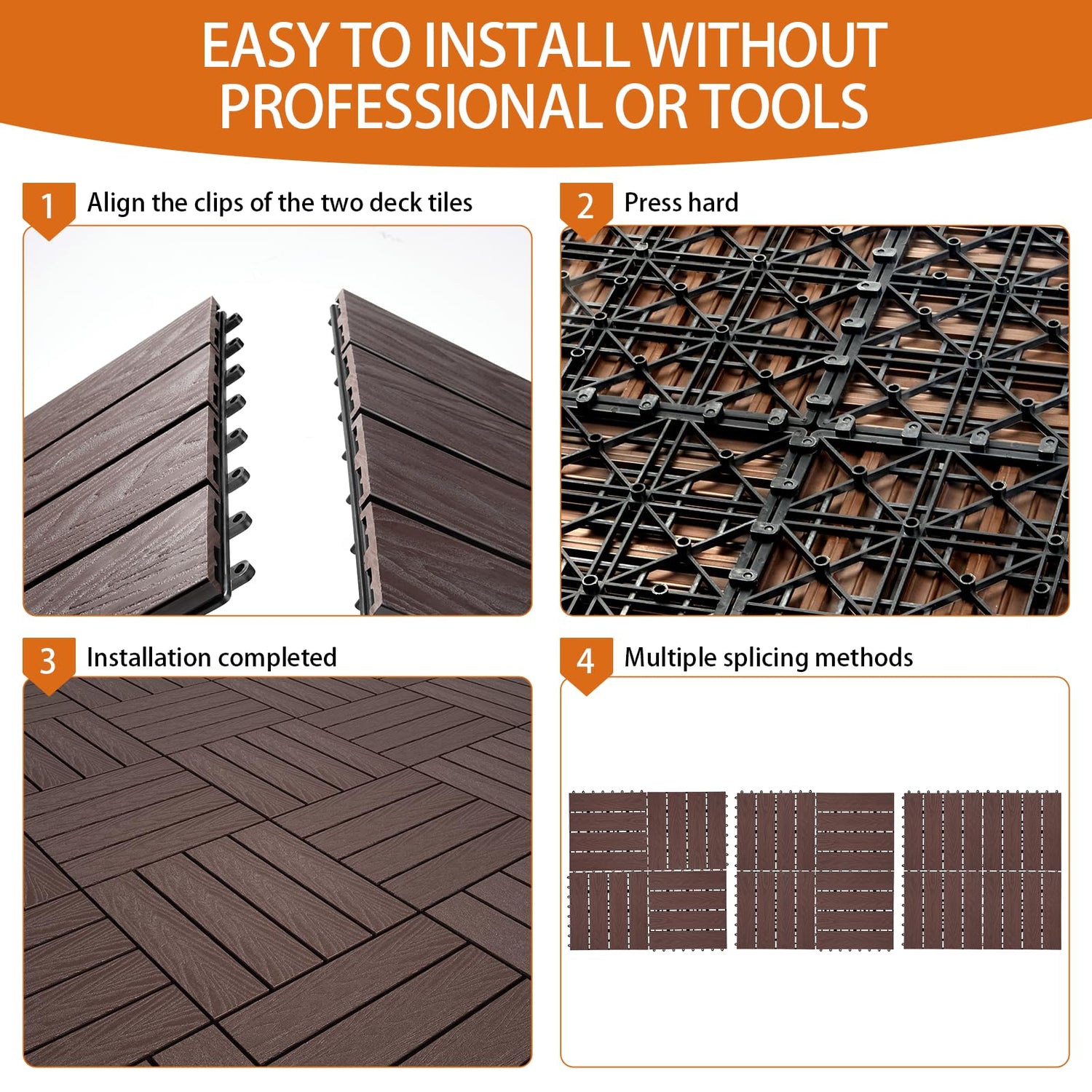 EASY TO INSTALL WITHOUT PROFESSIONAL OR TOOLS

1 Align the clips of the two deck tiles

2 Press hard

3 Installation completed

4 Multiple splicing methods