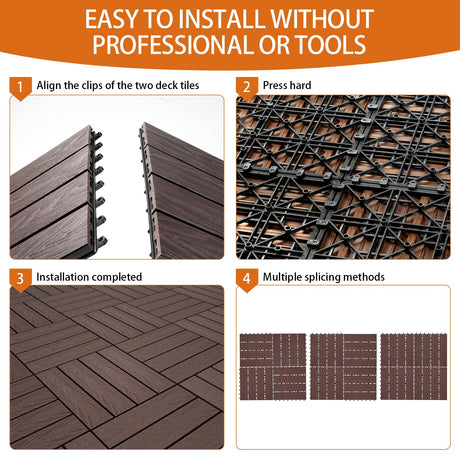 EASY TO INSTALL WITHOUT PROFESSIONAL OR TOOLS

1 Align the clips of the two deck tiles

2 Press hard

3 Installation completed

4 Multiple splicing methods