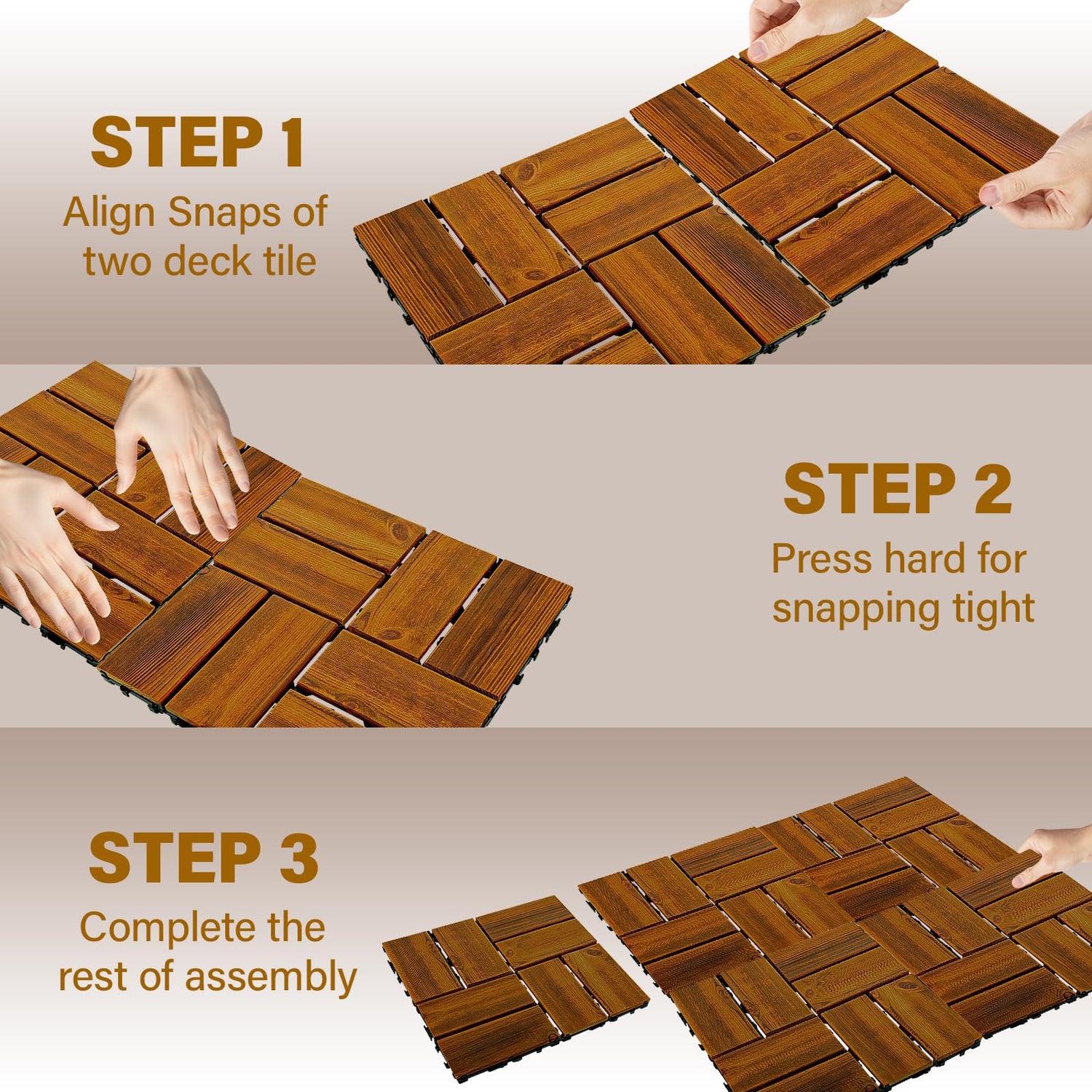 STEP 1
Align Snaps of two deck tile

STEP 2
Press hard for snapping tight

STEP 3
Complete the rest of assembly