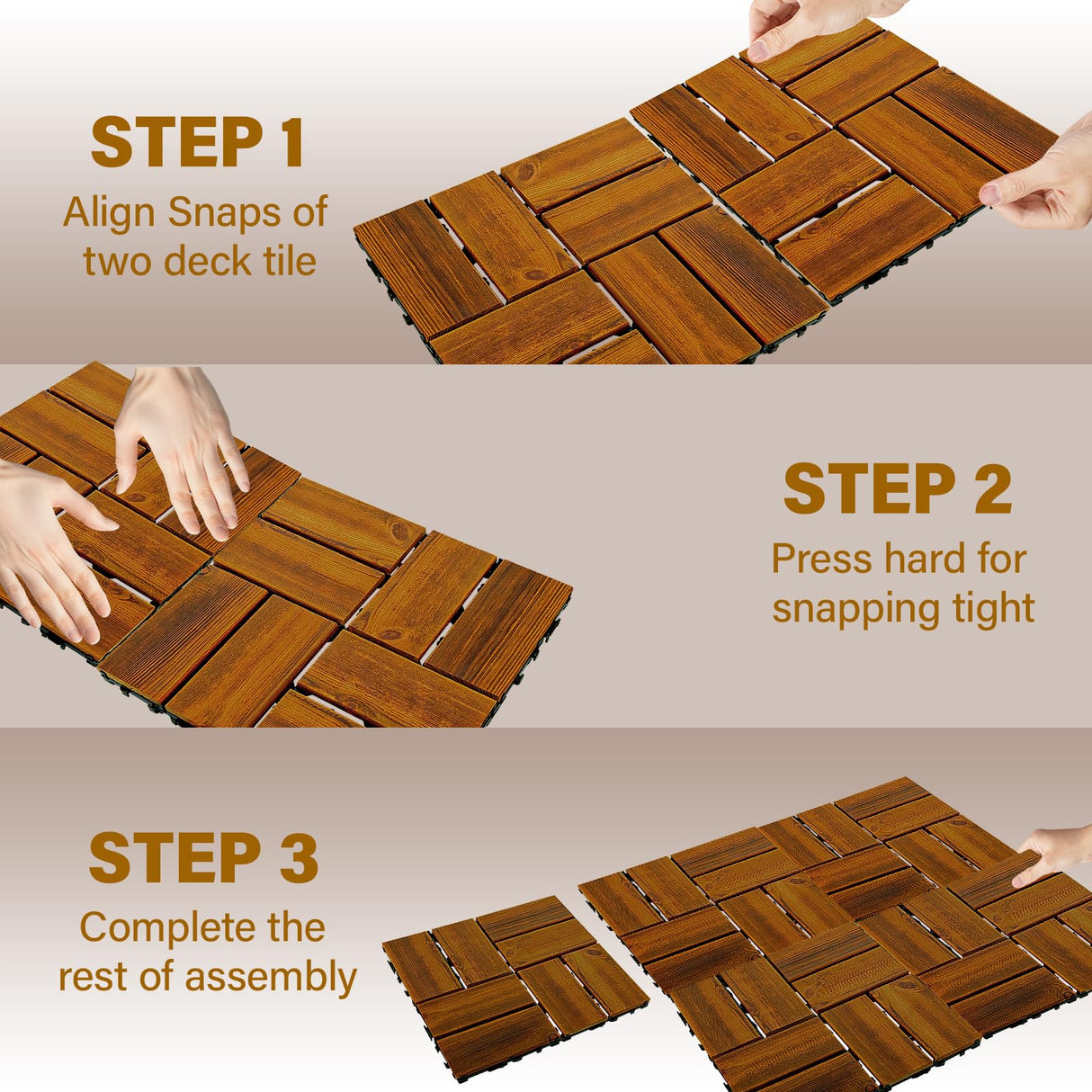 STEP 1
Align Snaps of two deck tile

STEP 2
Press hard for snapping tight

STEP 3
Complete the rest of assembly