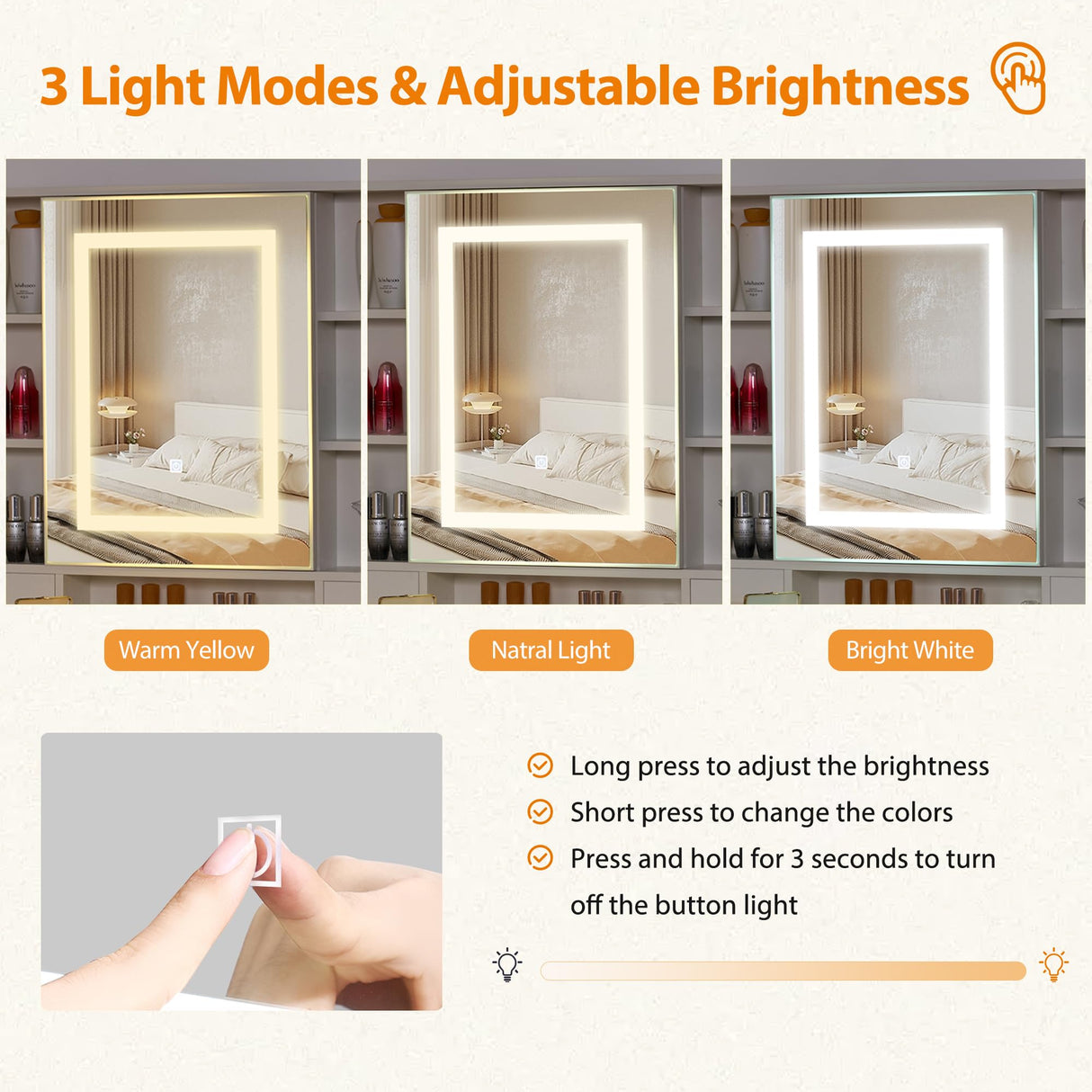 3 Light Modes & Adjustable Brightness

Warm Yellow

Natral Light

Bright White

Long press to adjust the brightness

Short press to change the colors

Press and hold for 3 seconds to turn off the button light