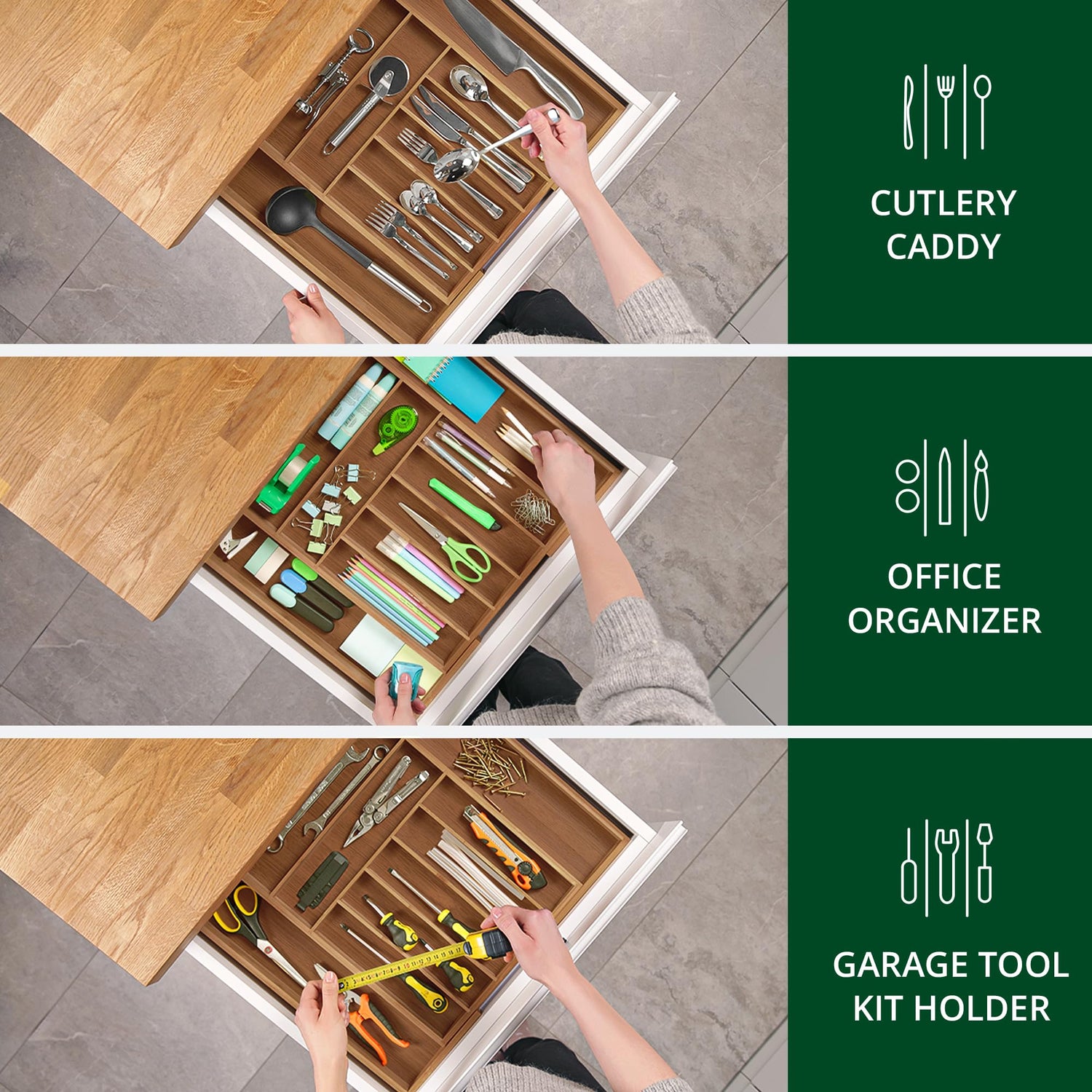 CUTLERY
CADDY

OFFICE
ORGANIZER

GARAGE TOOL
KIT HOLDER