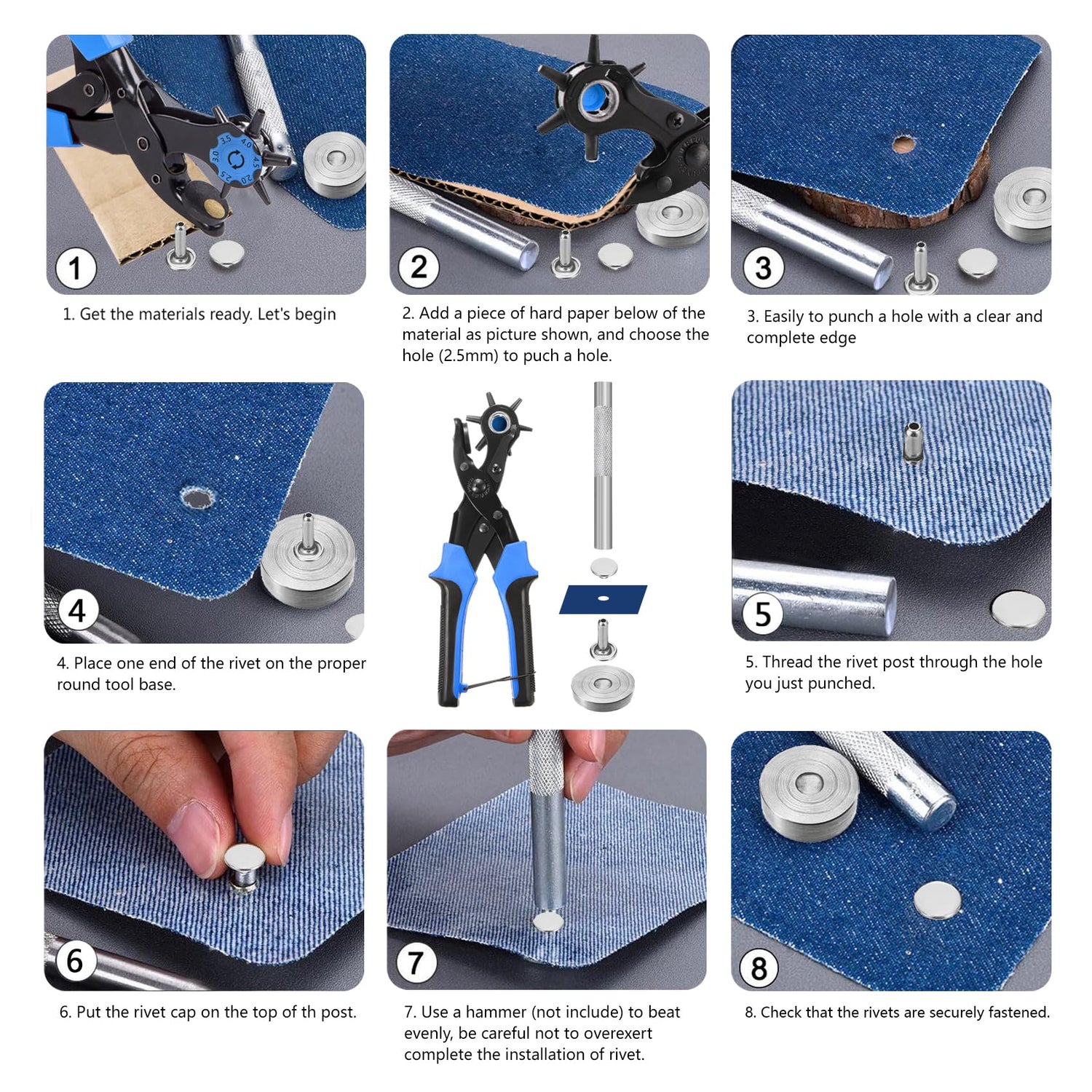 1

1. Get the materials ready. Let's begin

2

2. Add a piece of hard paper below of the material as picture shown, and choose the hole (2.5mm) to puch a hole.

3

3. Easily to punch a hole with a clear and complete edge

4

4. Place one end of the rivet on the proper round tool base.

5

5. Thread the rivet post through the hole you just punched.

6

6. Put the rivet cap on the top of th post.

7

7. Use a hammer (not include) to beat evenly, be careful not to overexert complete the installation of rivet.

8

8. Check that the rivets are securely fastened.