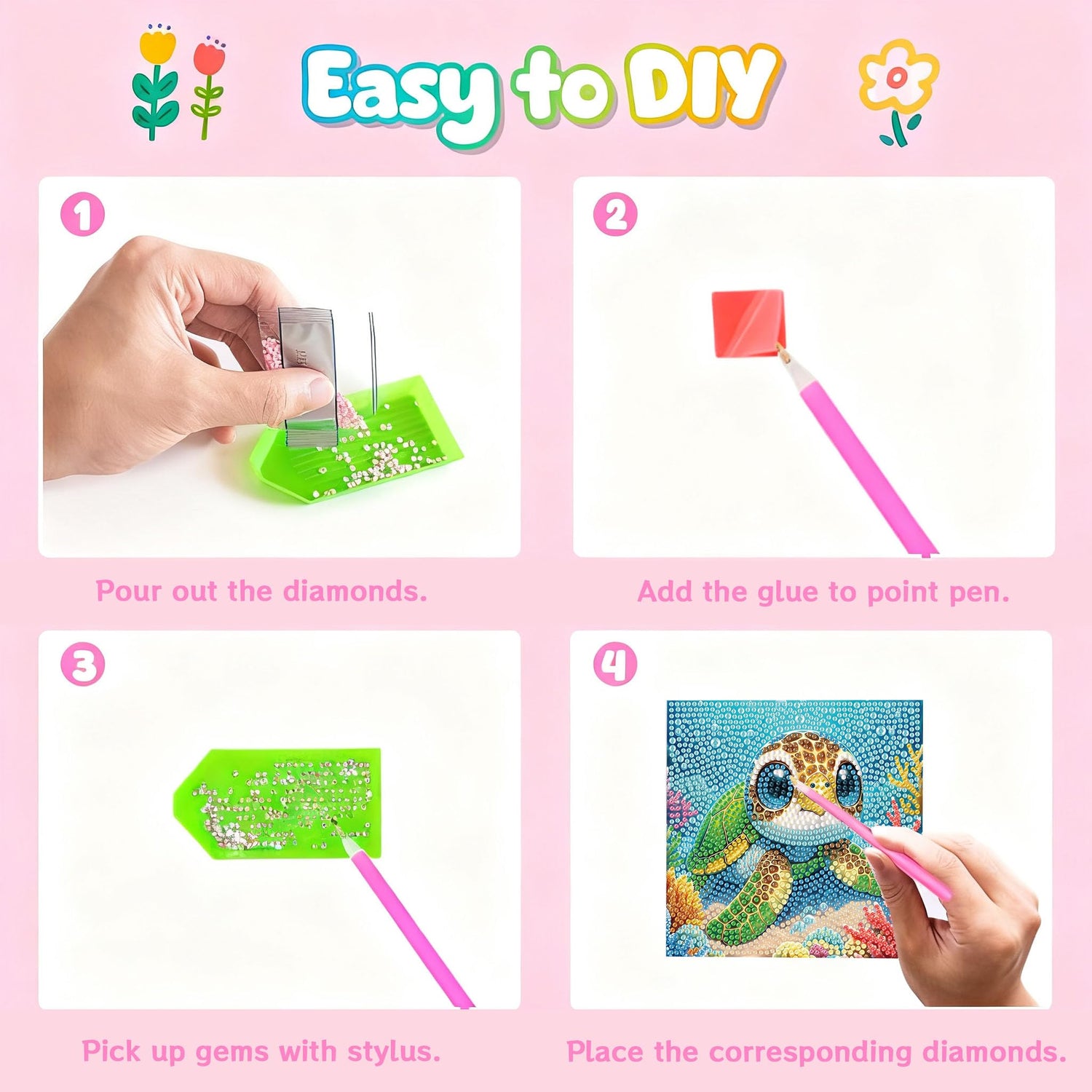 Easy to DIY

1

Pour out the diamonds.

2

Add the glue to point pen.

3

Pick up gems with stylus.

4

Place the corresponding diamonds.