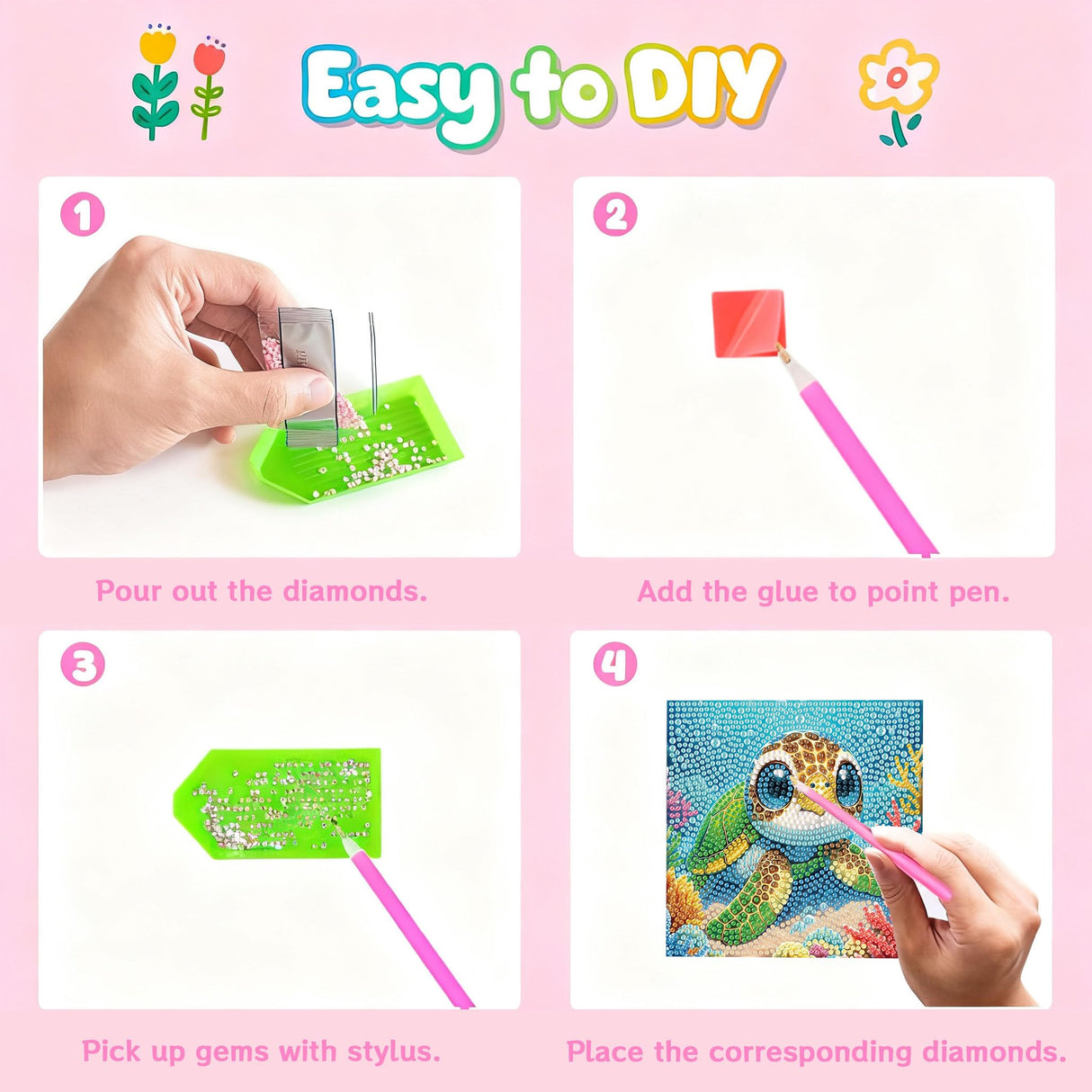 Easy to DIY

1

Pour out the diamonds.

2

Add the glue to point pen.

3

Pick up gems with stylus.

4

Place the corresponding diamonds.