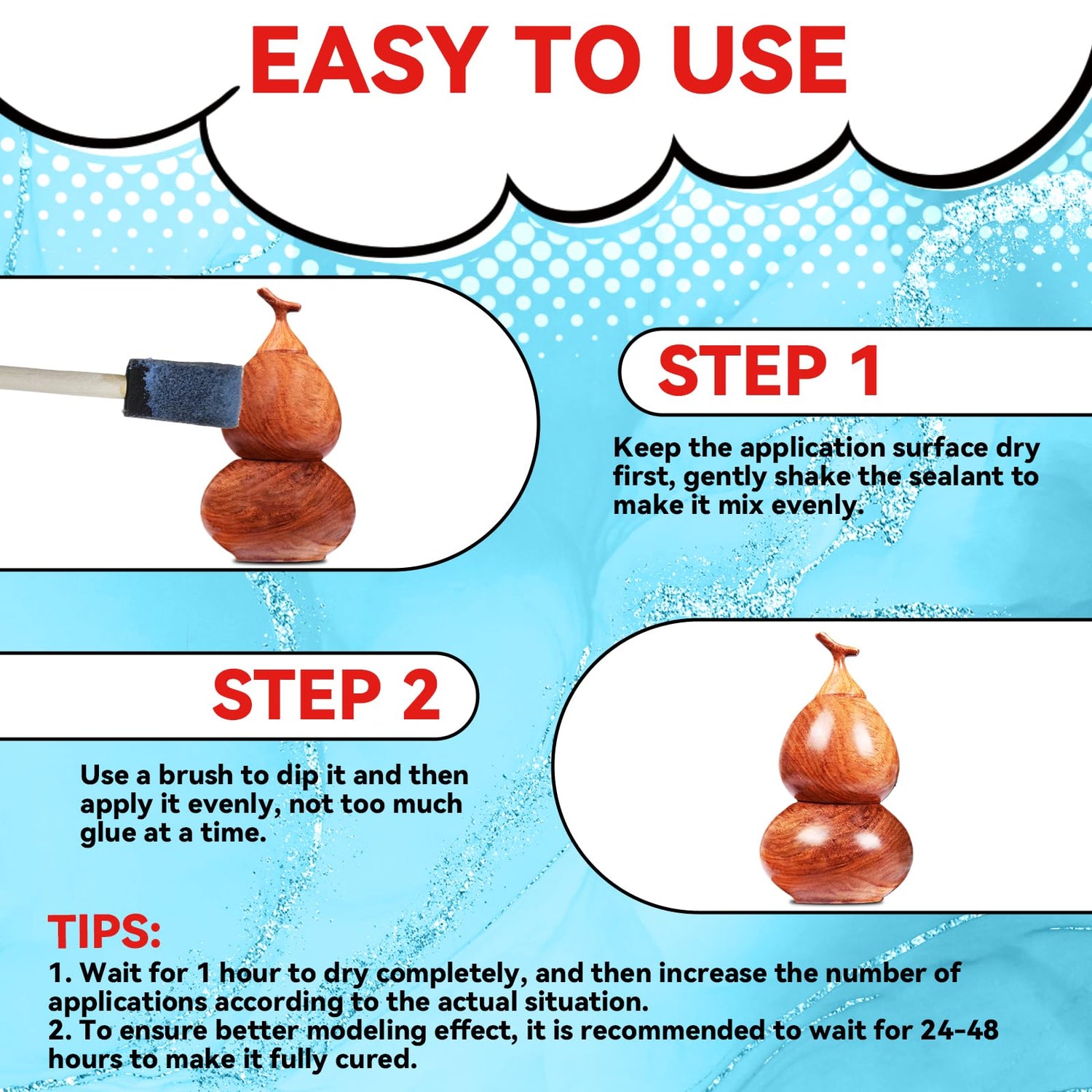 EASY TO USE

STEP 1

Keep the application surface dry first, gently shake the sealant to make it mix evenly.

STEP 2

Use a brush to dip it and then apply it evenly, not too much glue at a time.

TIPS:
1. Wait for 1 hour to dry completely, and then increase the number of applications according to the actual situation.
2. To ensure better modeling effect, it is recommended to wait for 24-48 hours to make it fully cured.