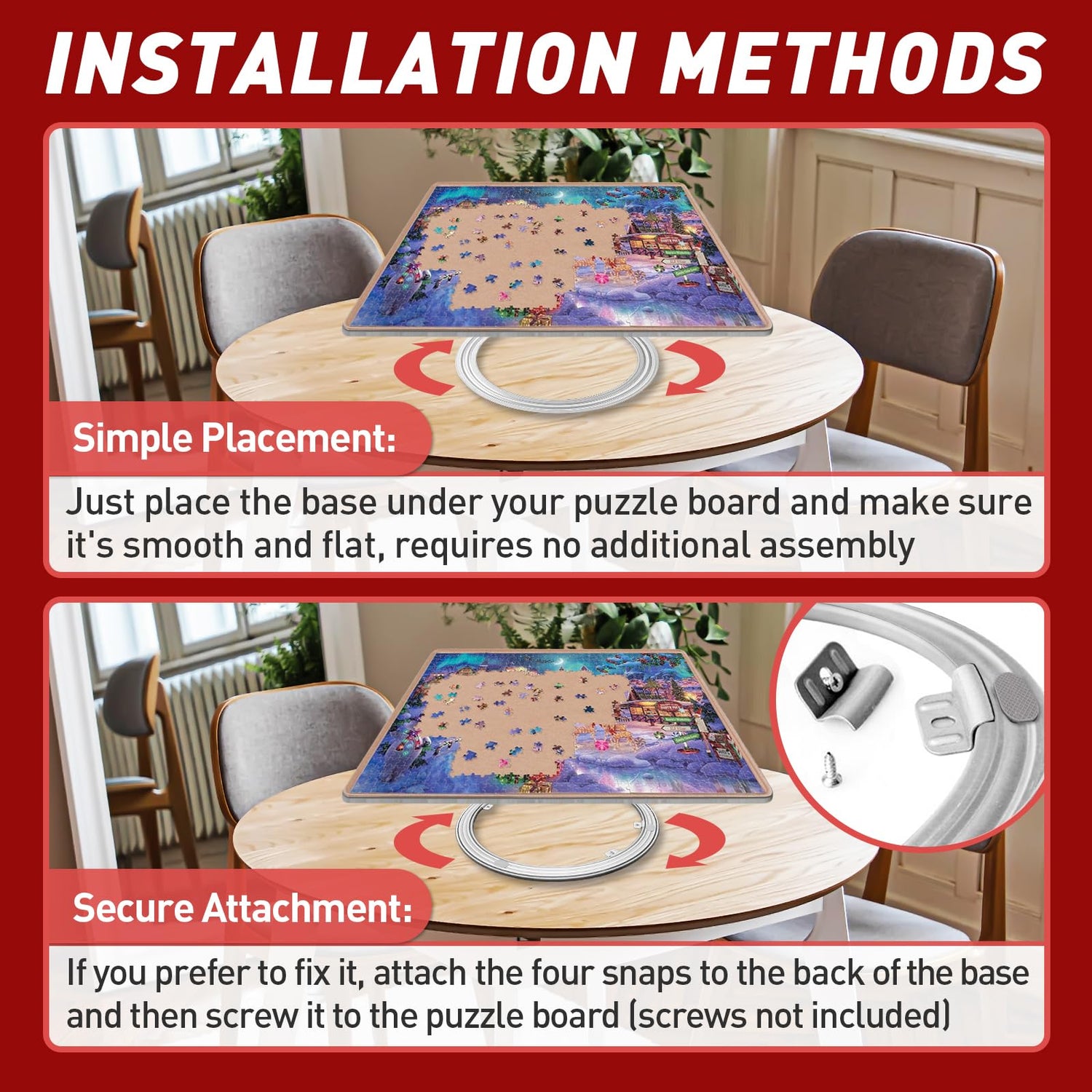 INSTALLATION METHODS

Simple Placement:

Just place the base under your puzzle board and make sure it's smooth and flat, requires no additional assembly

Secure Attachment:

If you prefer to fix it, attach the four snaps to the back of the base and then screw it to the puzzle board (screws not included)