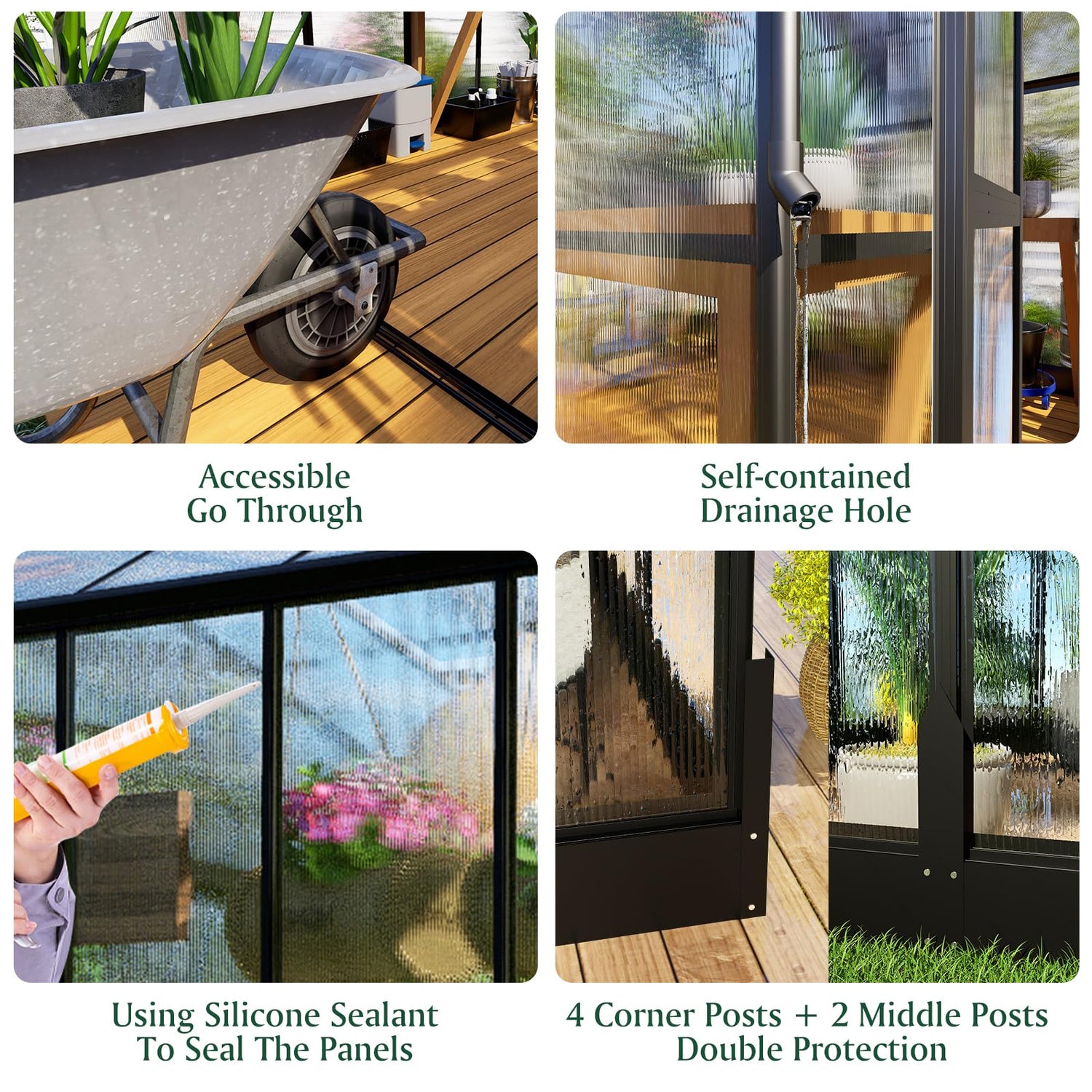 Accessible
Go Through

Self-contained
Drainage Hole

Using Silicone Sealant
To Seal The Panels

4 Corner Posts + 2 Middle Posts
Double Protection