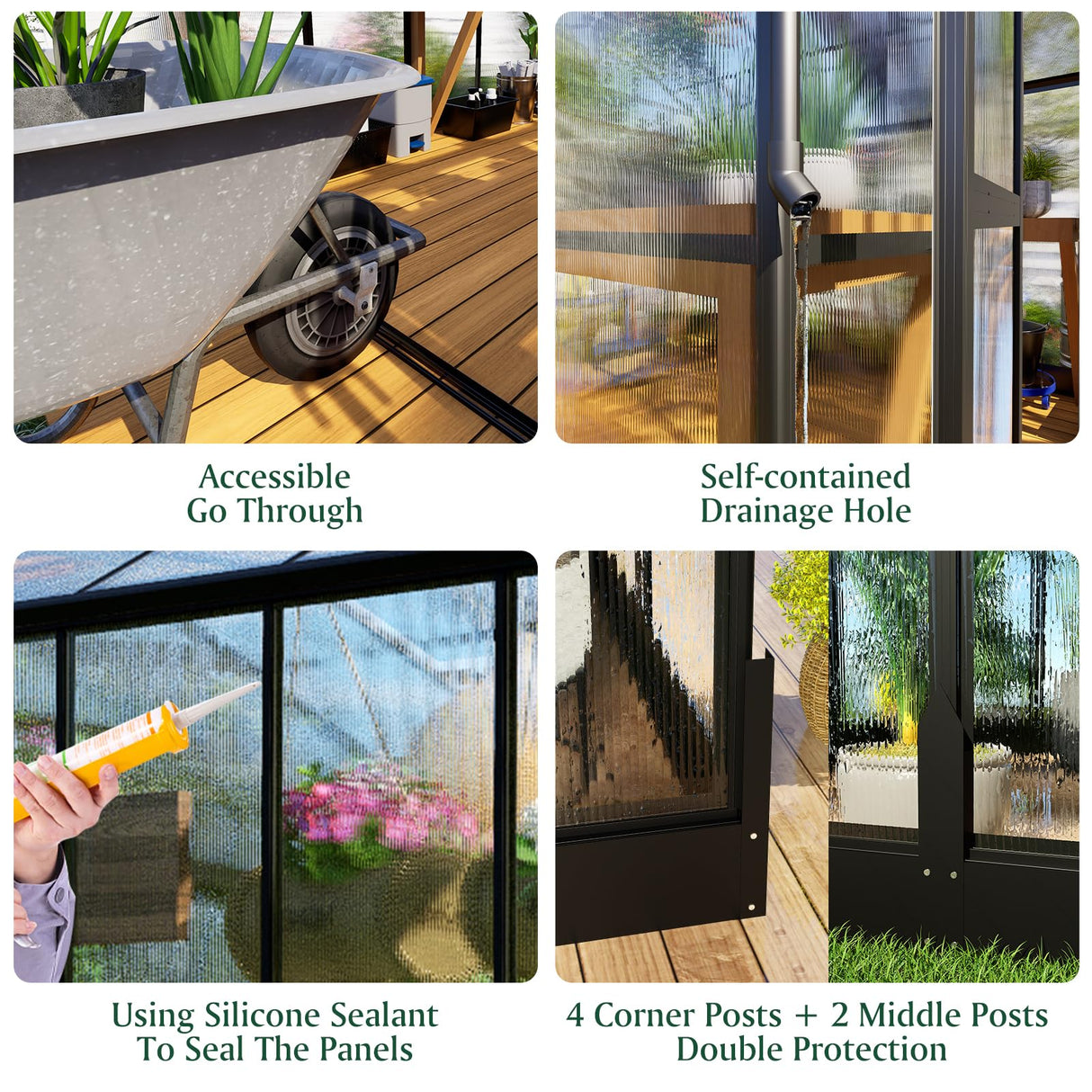 Accessible
Go Through

Self-contained
Drainage Hole

Using Silicone Sealant
To Seal The Panels

4 Corner Posts + 2 Middle Posts
Double Protection