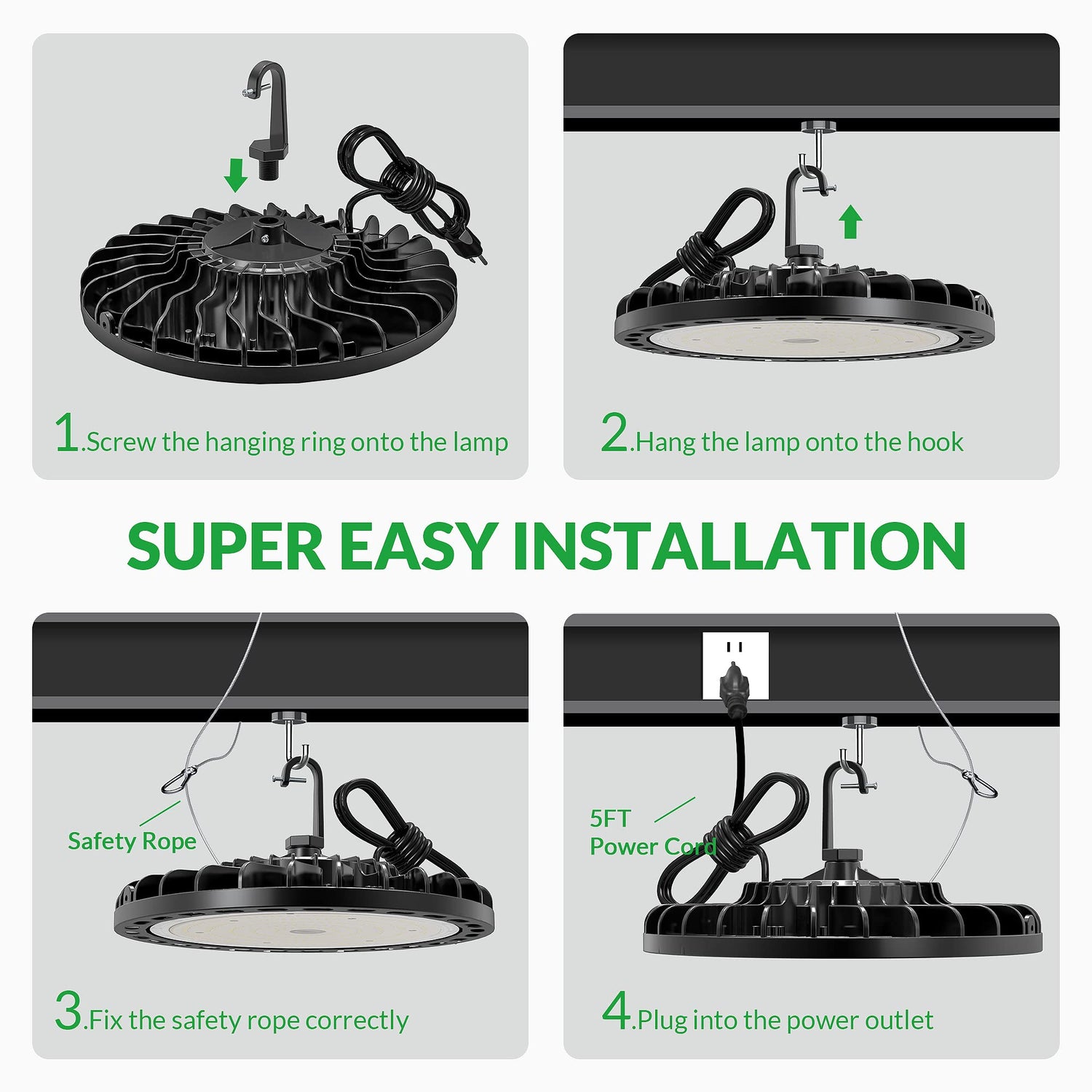 1.Screw the hanging ring onto the lamp

2.Hang the lamp onto the hook

SUPER EASY INSTALLATION

Safety Rope

3.Fix the safety rope correctly

5FT
Power Cord

4.Plug into the power outlet