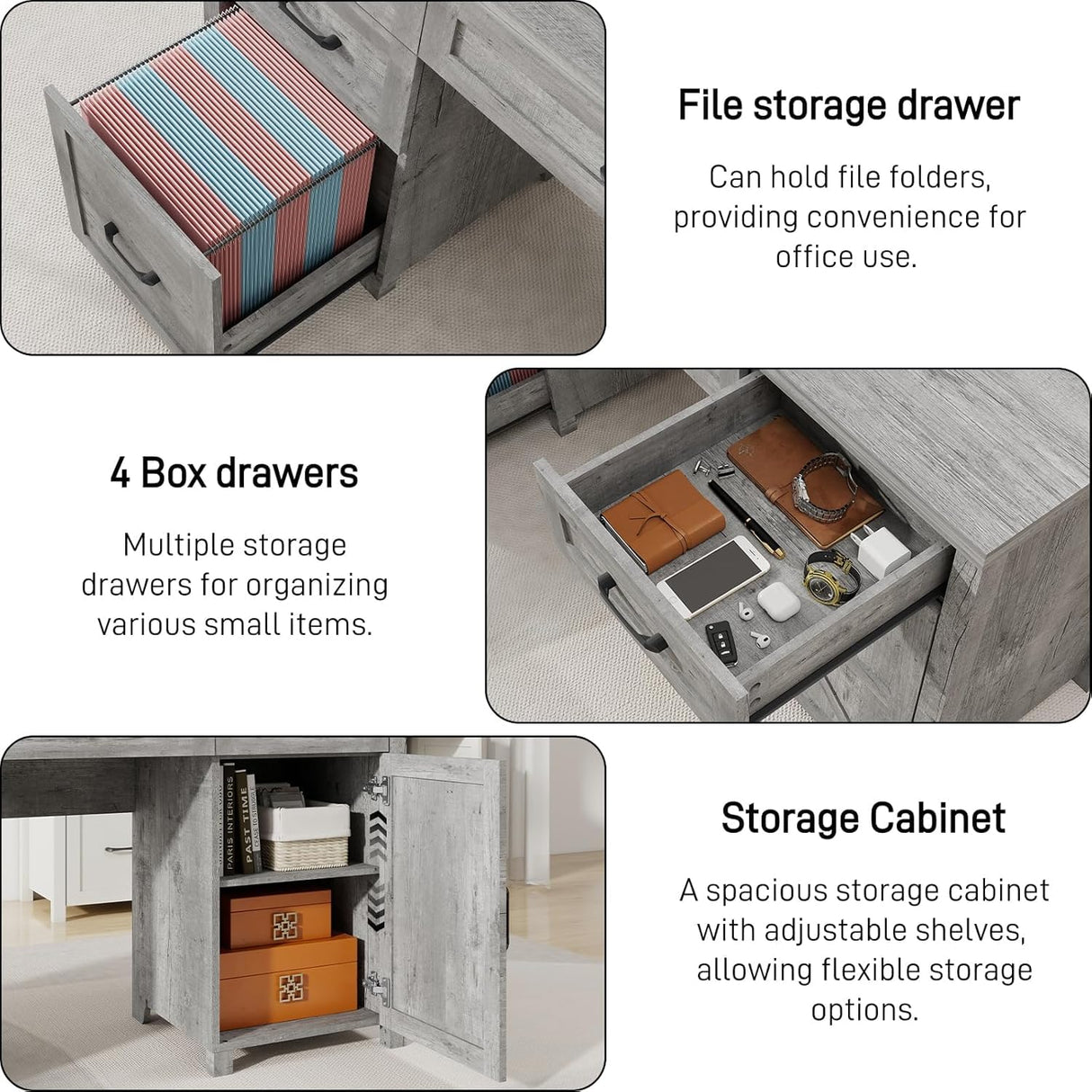 File storage drawer

Can hold file folders, providing convenience for office use.

4 Box drawers

Multiple storage drawers for organizing various small items.

PARIS INTERIORS

PAST TIME

Storage Cabinet

A spacious storage cabinet with adjustable shelves, allowing flexible storage options.