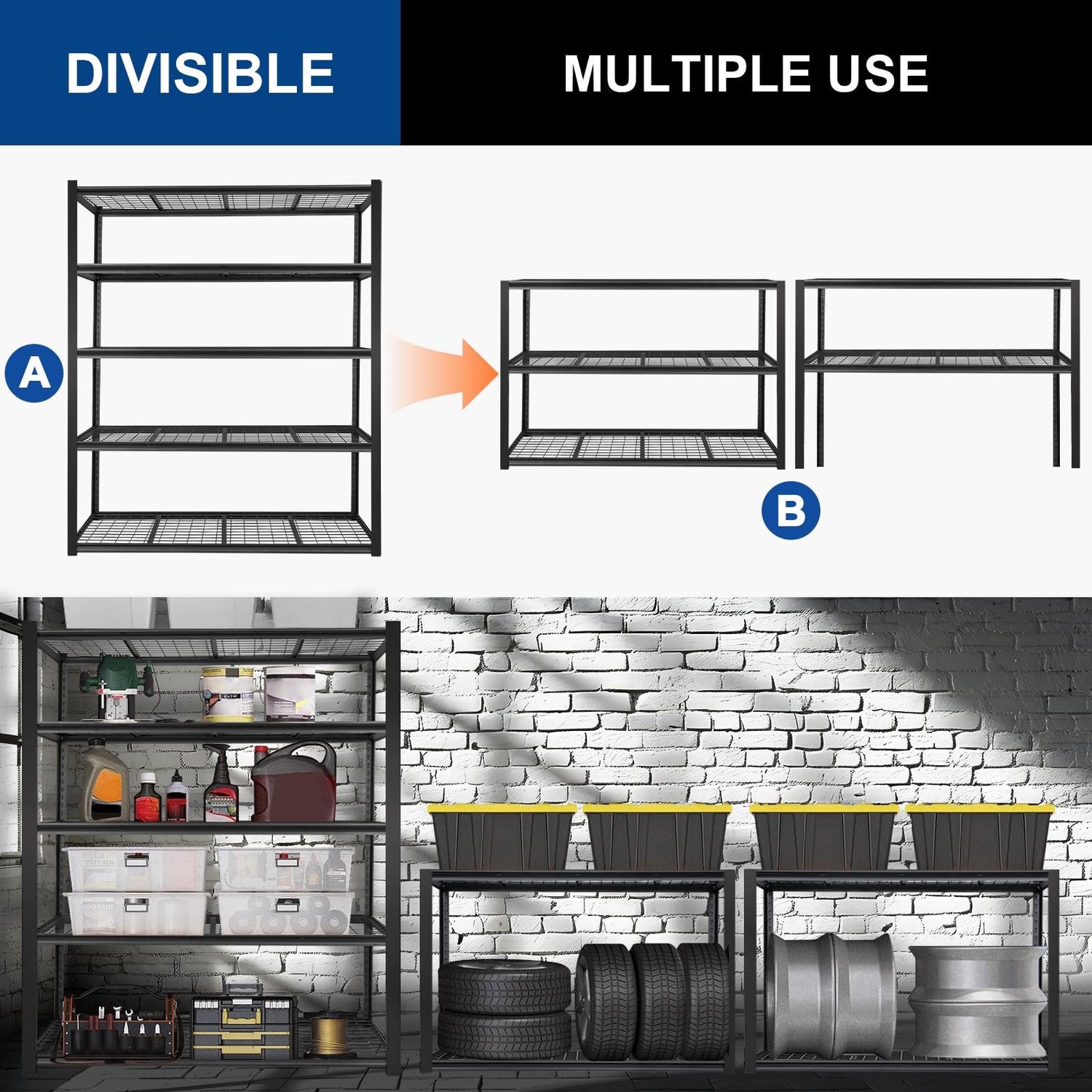 DIVISIBLE

MULTIPLE USE

A

B