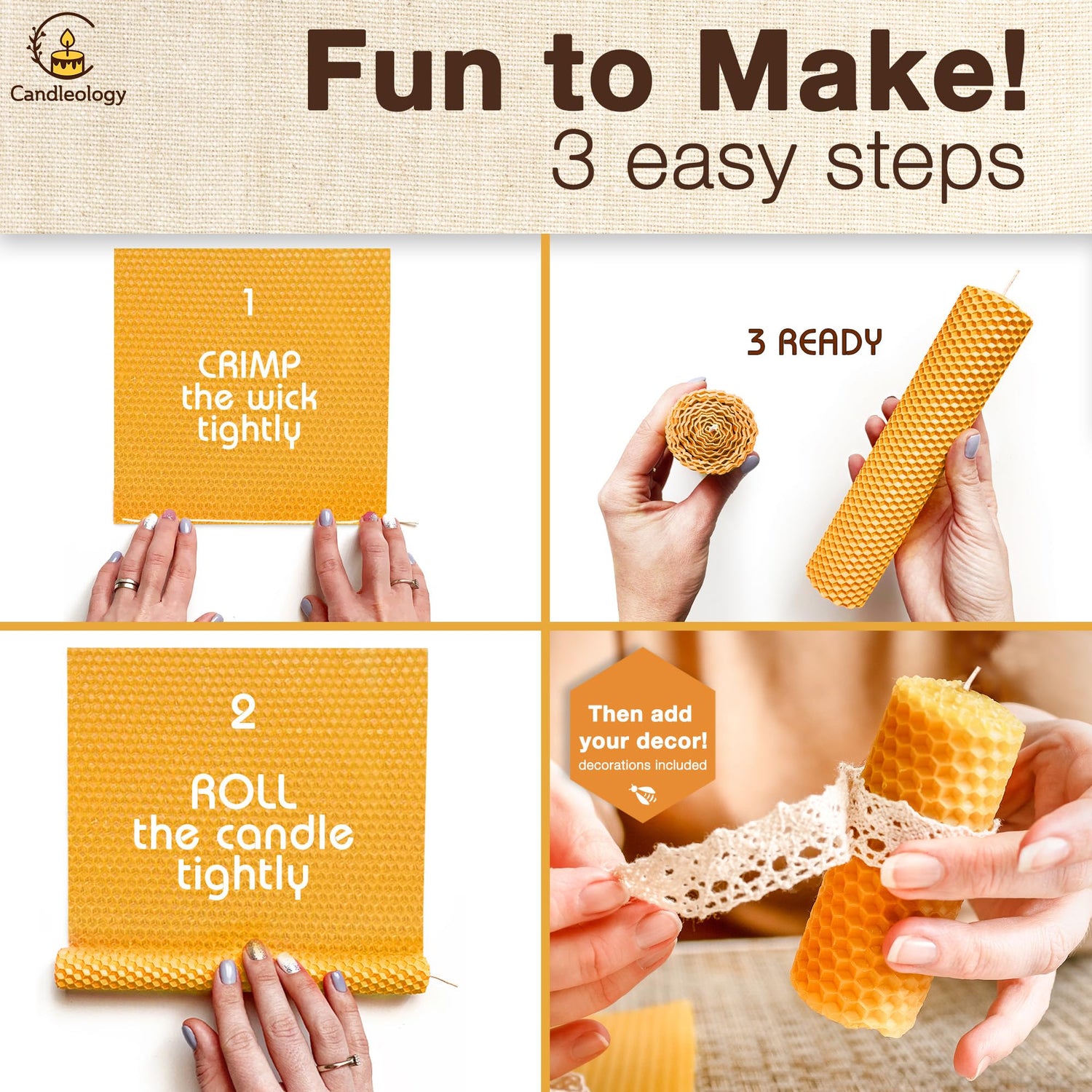 Candleology

Fun to Make!
3 easy steps

1
CRIMP
the wick
tightly

3 READY

2
ROLL
the candle
tightly

Then add your decor!
decorations included