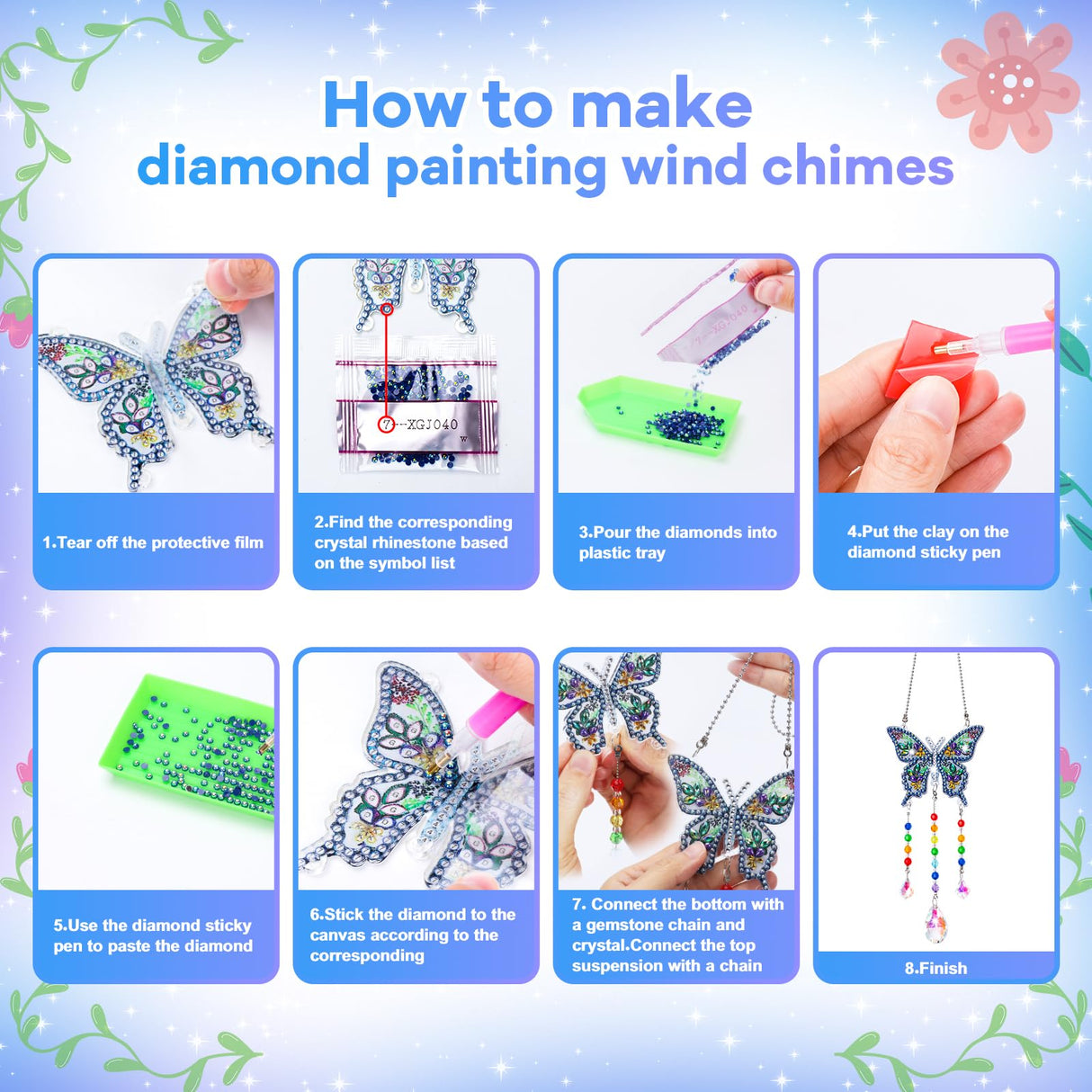 How to make
diamond painting wind chimes

7---XGJ040

1.Tear off the protective film

2.Find the corresponding crystal rhinestone based on the symbol list

3.Pour the diamonds into plastic tray

4.Put the clay on the diamond sticky pen

5.Use the diamond sticky pen to paste the diamond

6.Stick the diamond to the canvas according to the corresponding

7. Connect the bottom with a gemstone chain and crystal.Connect the top suspension with a chain

8.Finish