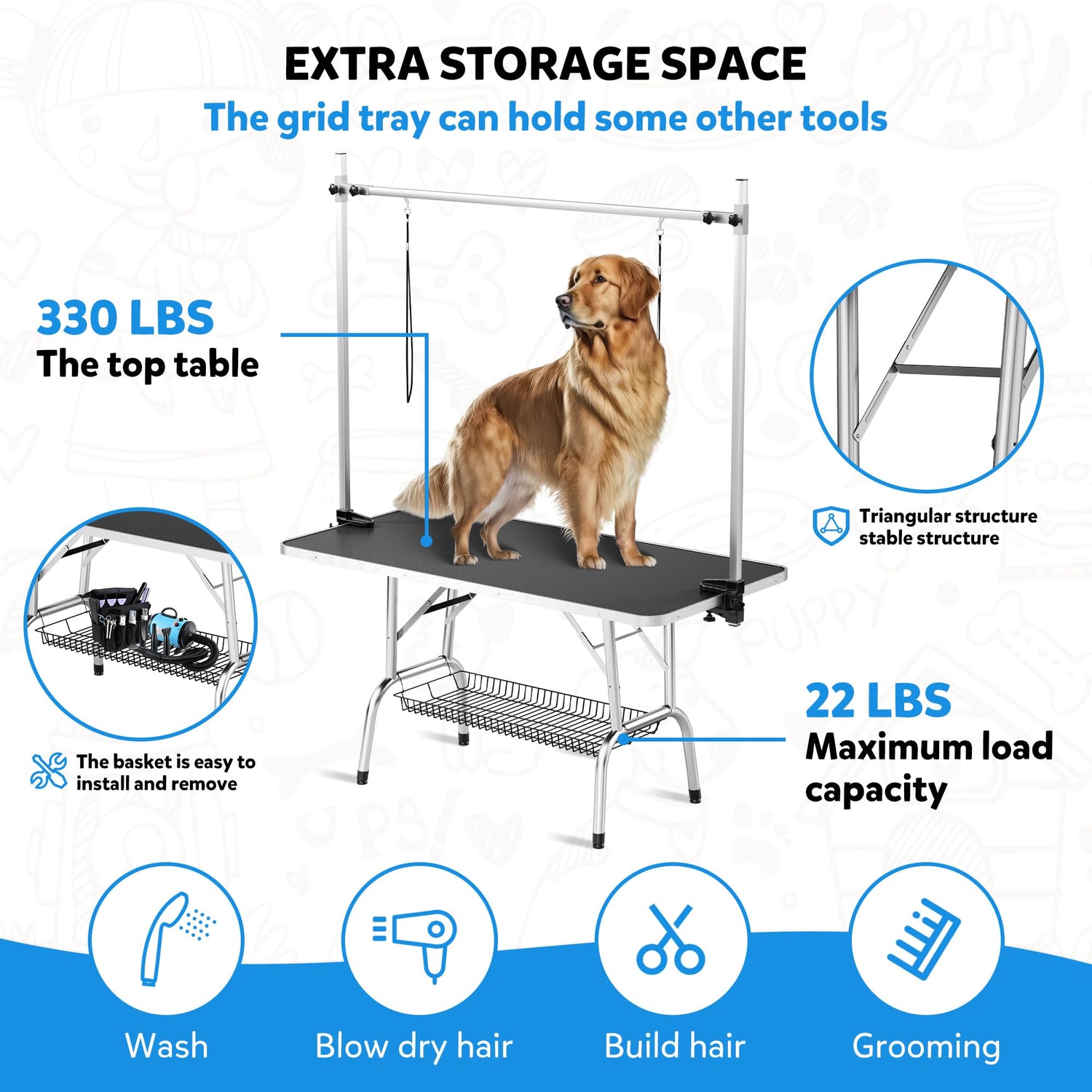 EXTRA STORAGE SPACE
The grid tray can hold some other tools

330 LBS
The top table

Triangular structure
stable structure

The basket is easy to install and remove

22 LBS
Maximum load capacity

Wash

Blow dry hair

Build hair

Grooming