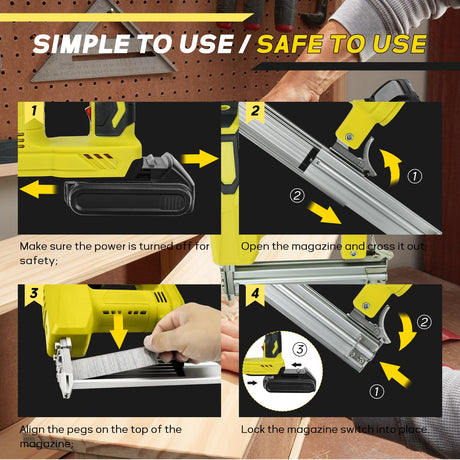 SIMPLE TO USE / SAFE TO USE

1

Make sure the power is turned off for safety;

2

①

②

Open the magazine and cross it out

3

Align the pegs on the top of the magazine;

4

②

③

①

Lock the magazine switch into place.