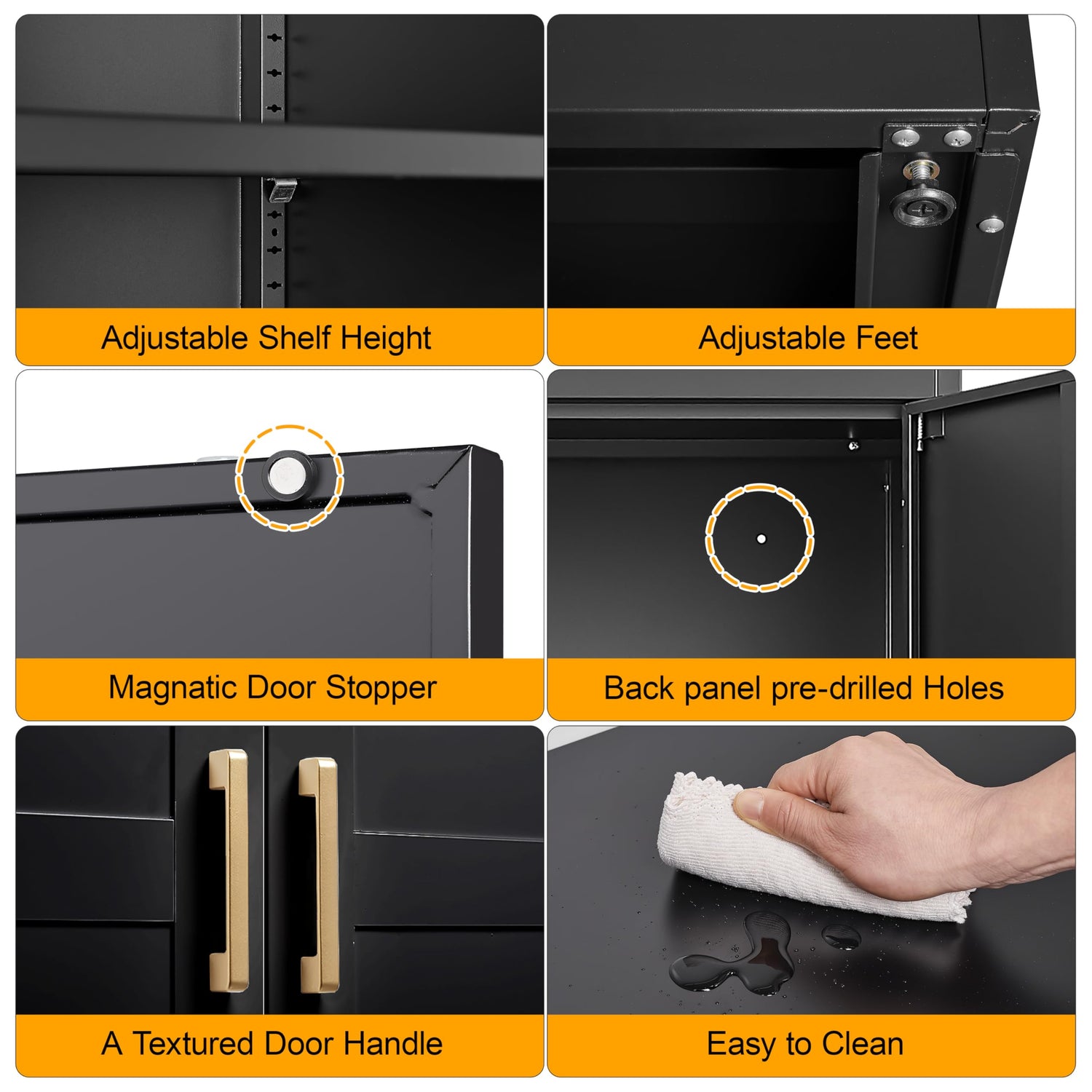 Adjustable Shelf Height

Adjustable Feet

Magnatic Door Stopper

Back panel pre-drilled Holes

A Textured Door Handle

Easy to Clean