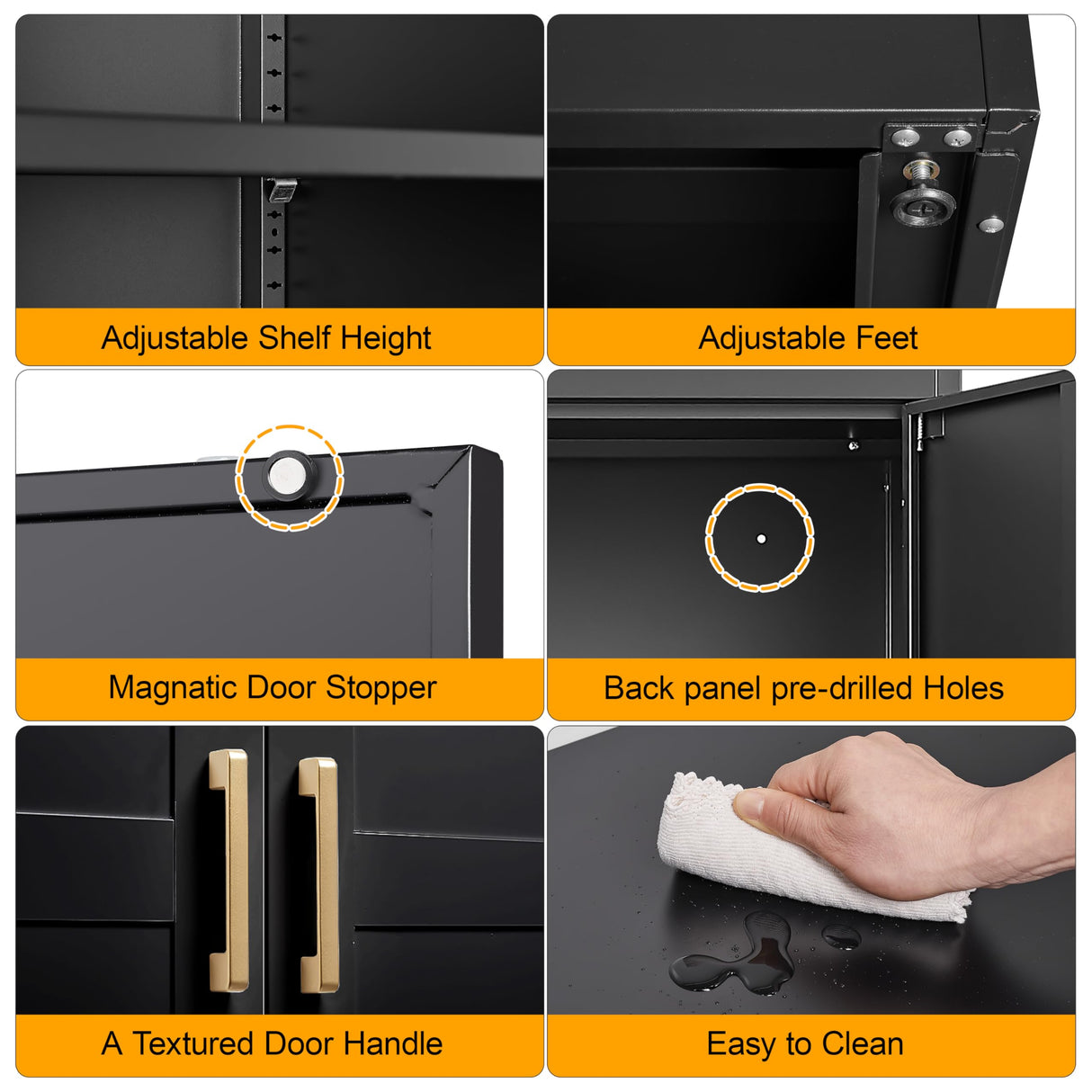 Adjustable Shelf Height

Adjustable Feet

Magnatic Door Stopper

Back panel pre-drilled Holes

A Textured Door Handle

Easy to Clean