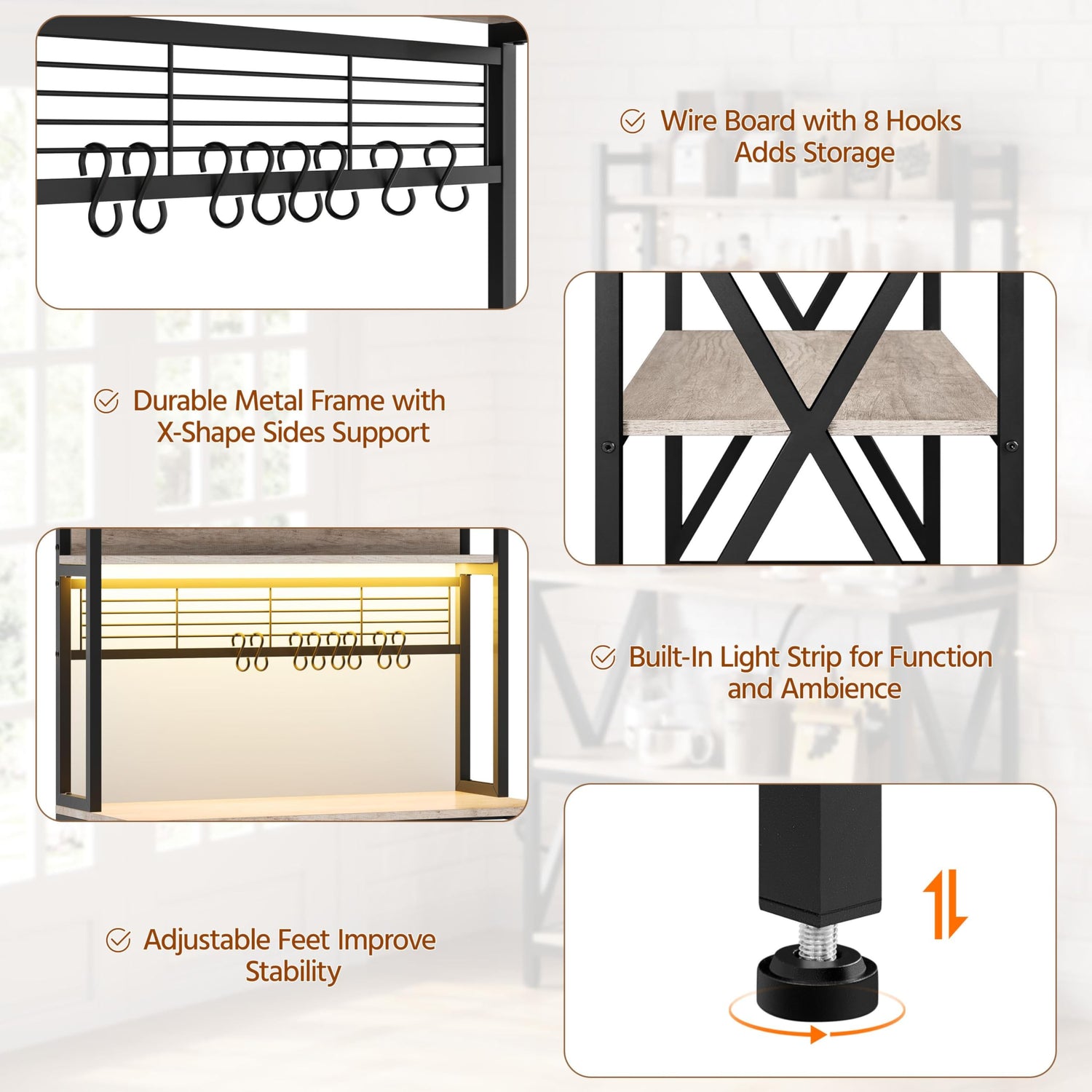 Wire Board with 8 Hooks Adds Storage

Durable Metal Frame with X-Shape Sides Support

Built-In Light Strip for Function and Ambience

Adjustable Feet Improve Stability