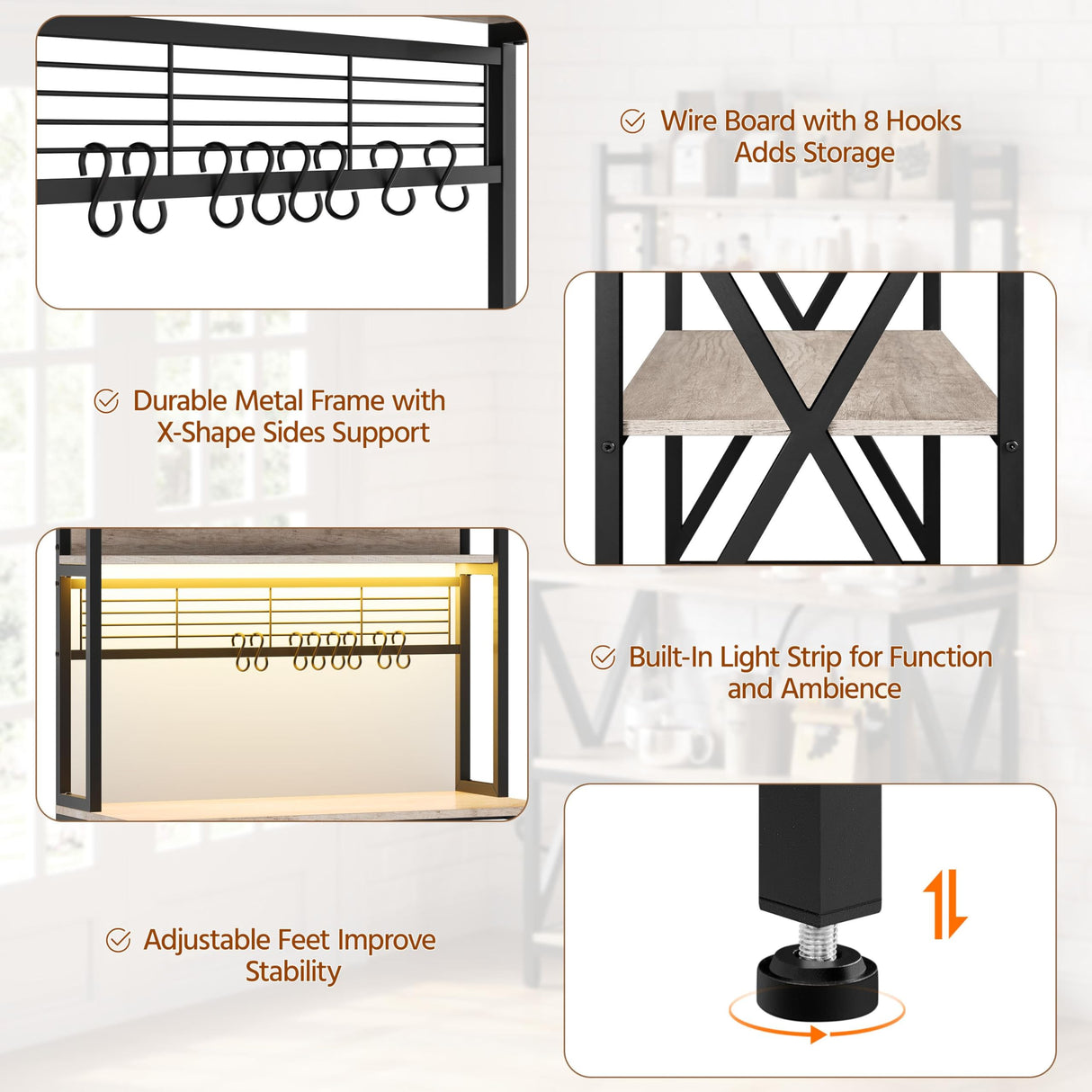 Wire Board with 8 Hooks Adds Storage

Durable Metal Frame with X-Shape Sides Support

Built-In Light Strip for Function and Ambience

Adjustable Feet Improve Stability