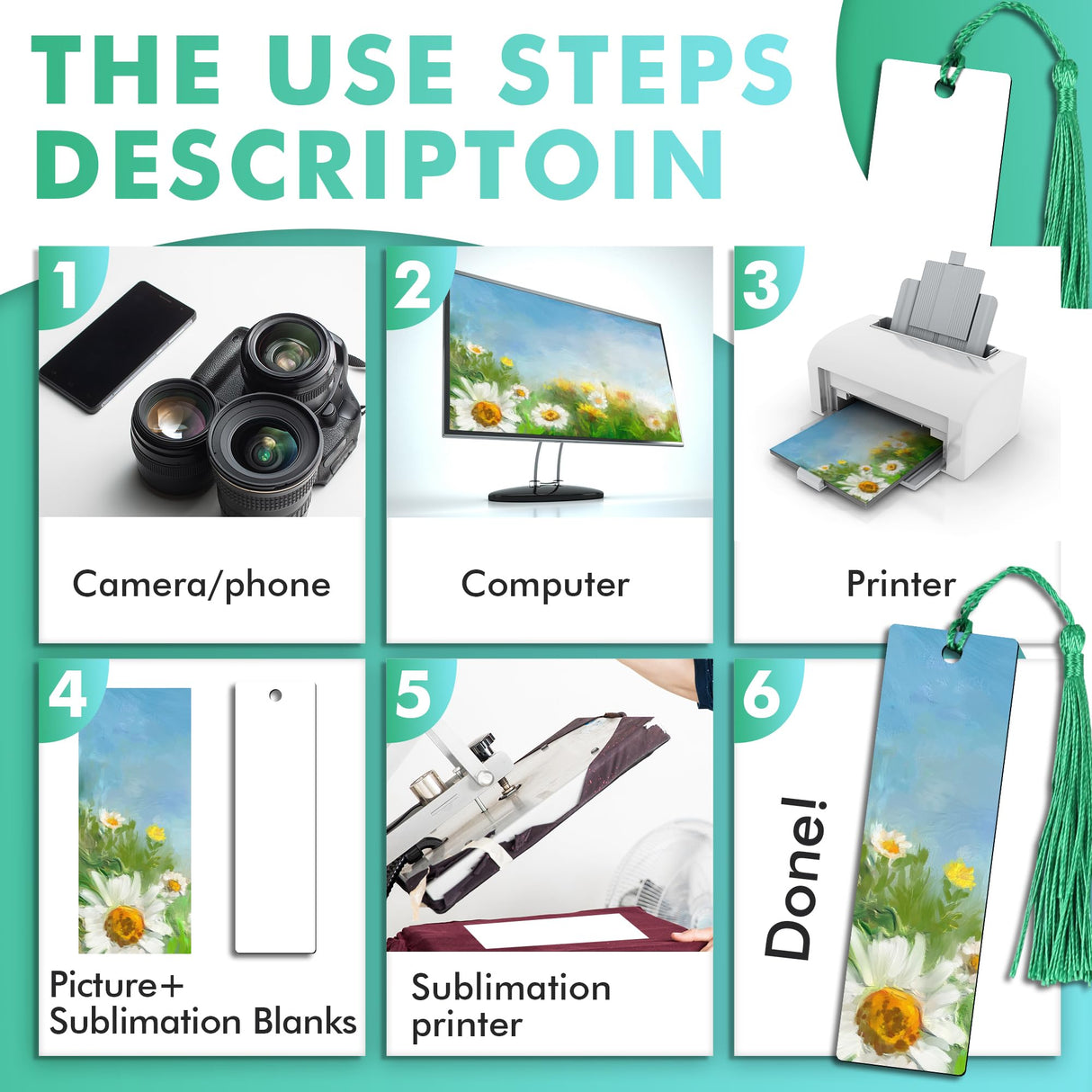 THE USE STEPS DESCRIPTOIN

1

Camera/phone

2

Computer

3

Printer

4

Picture+ Sublimation Blanks

5

Sublimation printer

6

Done!