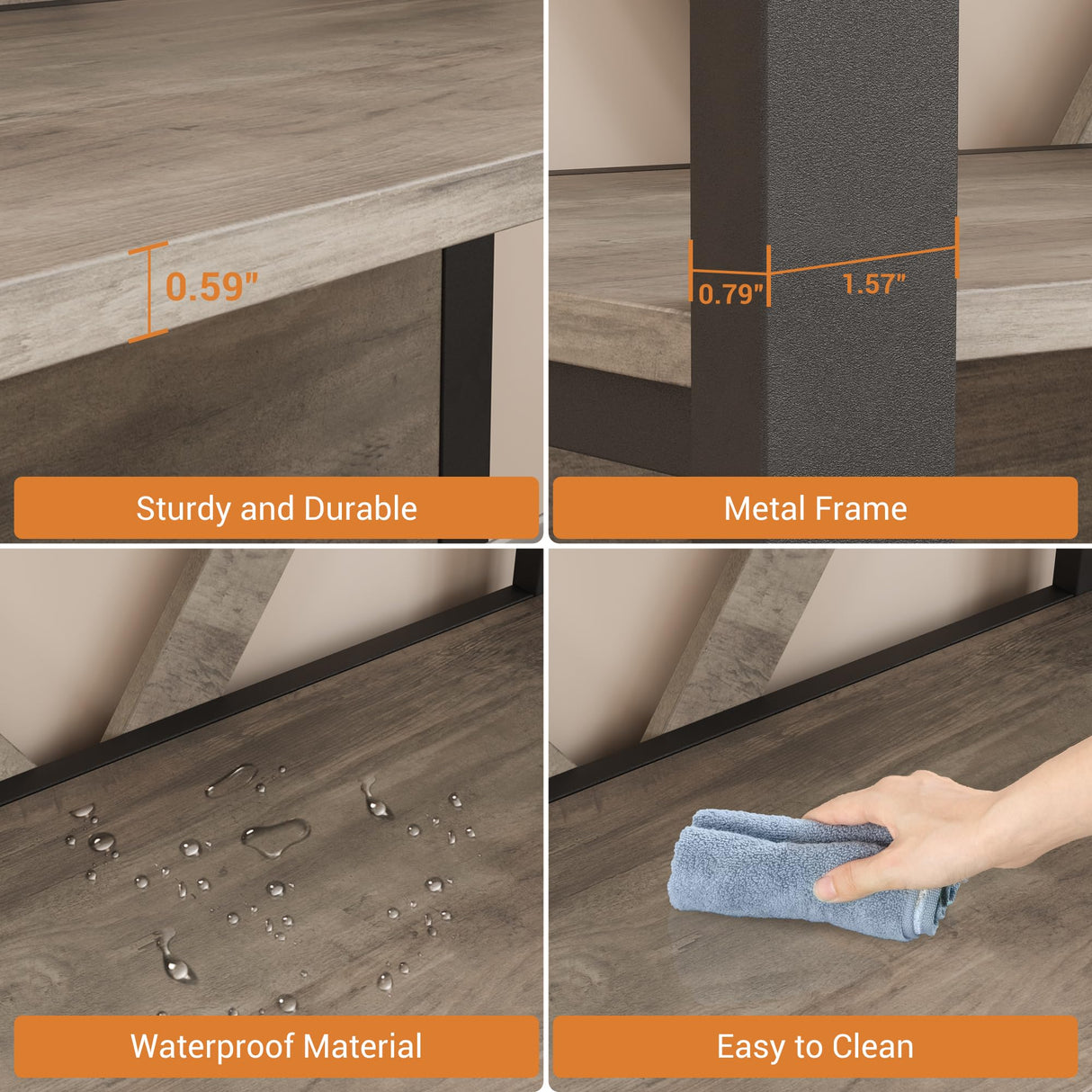 0.59"

Sturdy and Durable

0.79"

1.57"

Metal Frame

Waterproof Material

Easy to Clean