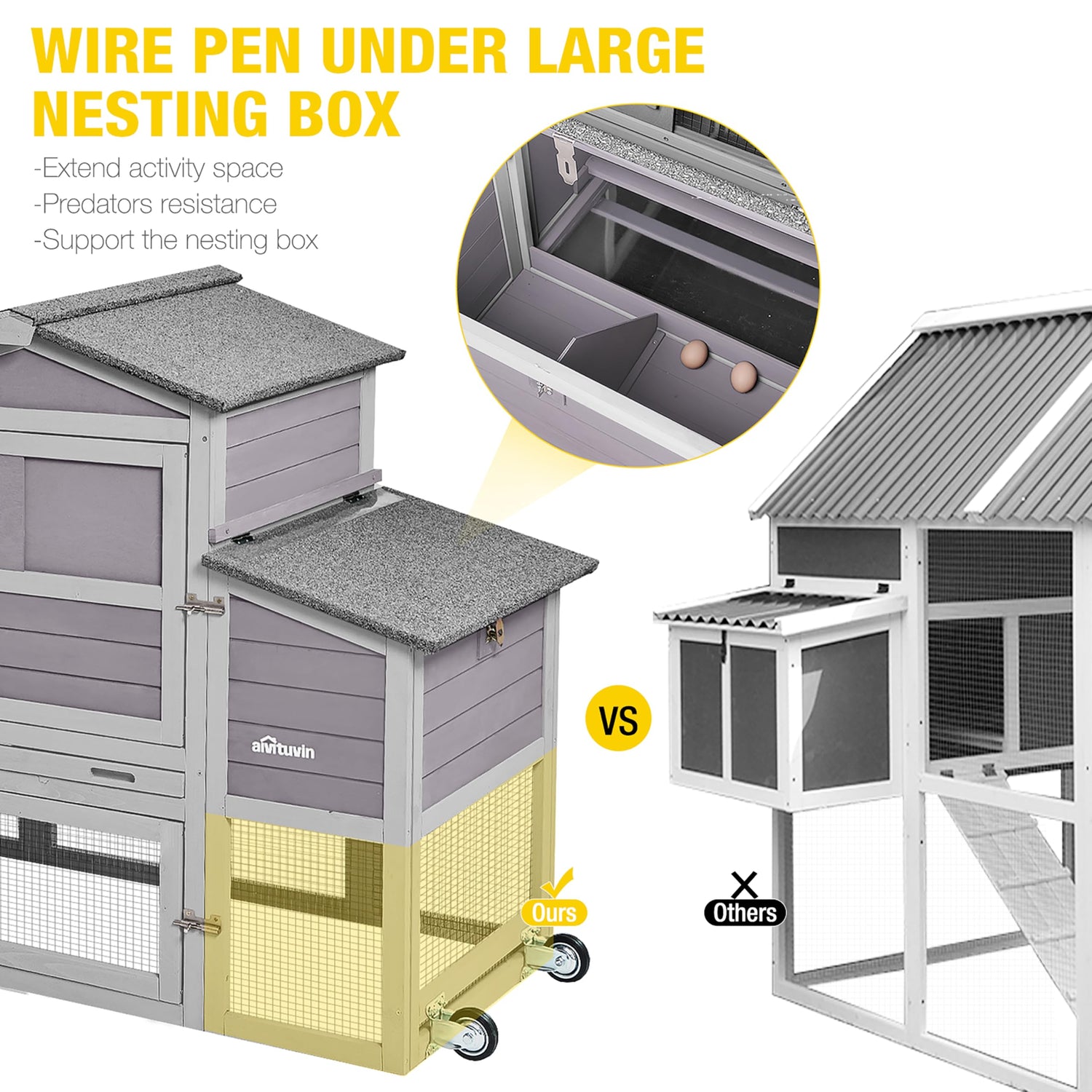 WIRE PEN UNDER LARGE NESTING BOX

-Extend activity space
-Predators resistance
-Support the nesting box

aivituvin

VS

Ours

Others