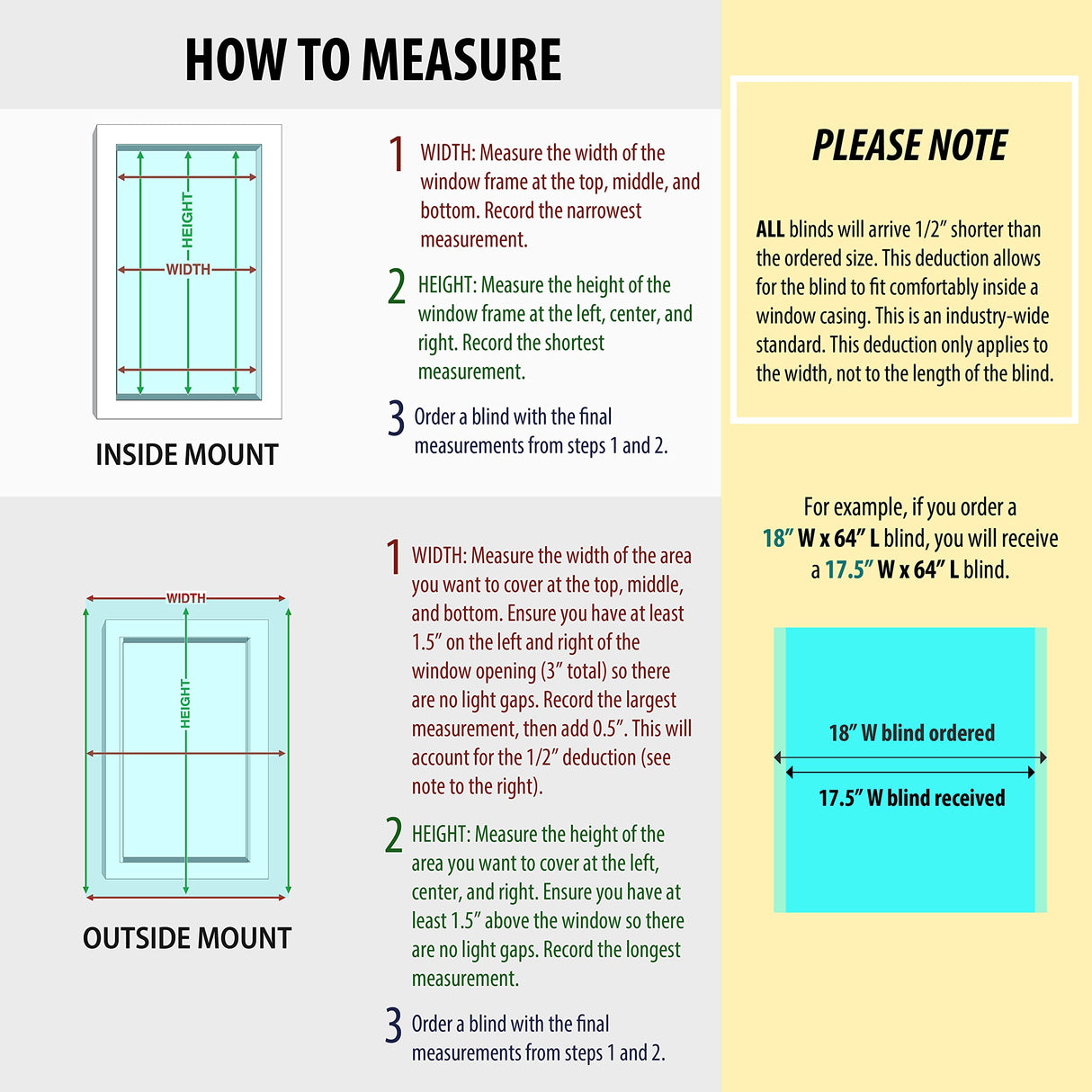 HOW TO MEASURE

HEIGHT
WIDTH

INSIDE MOUNT

1 WIDTH: Measure the width of the window frame at the top, middle, and bottom. Record the narrowest measurement.

2 HEIGHT: Measure the height of the window frame at the left, center, and right. Record the shortest measurement.

3 Order a blind with the final measurements from steps 1 and 2.

WIDTH
HEIGHT

OUTSIDE MOUNT

1 WIDTH: Measure the width of the area you want to cover at the top, middle, and bottom. Ensure you have at least 1.5″ on the left and right of the window opening (3″ total) so there are no light gaps. Record the largest measurement, then add 0.5″. This will account for the 1/2″ deduction (see note to the right).

2 HEIGHT: Measure the height of the area you want to cover at the left, center, and right. Ensure you have at least 1.5″ above the window so there are no light gaps. Record the longest measurement.

3 Order a blind with the final measurements from steps 1 and 2.

PLEASE NOTE

ALL blinds will arrive 1/2″ shorter than the ordered size. This deduction allows for the blind to fit comfortably inside a window casing. This is an industry-wide standard. This deduction only applies to the width, not to the length of the blind.

For example, if you order a 18″ W x 64″ L blind, you will receive a 17.5″ W x 64″ L blind.

18″ W blind ordered
17.5″ W blind received