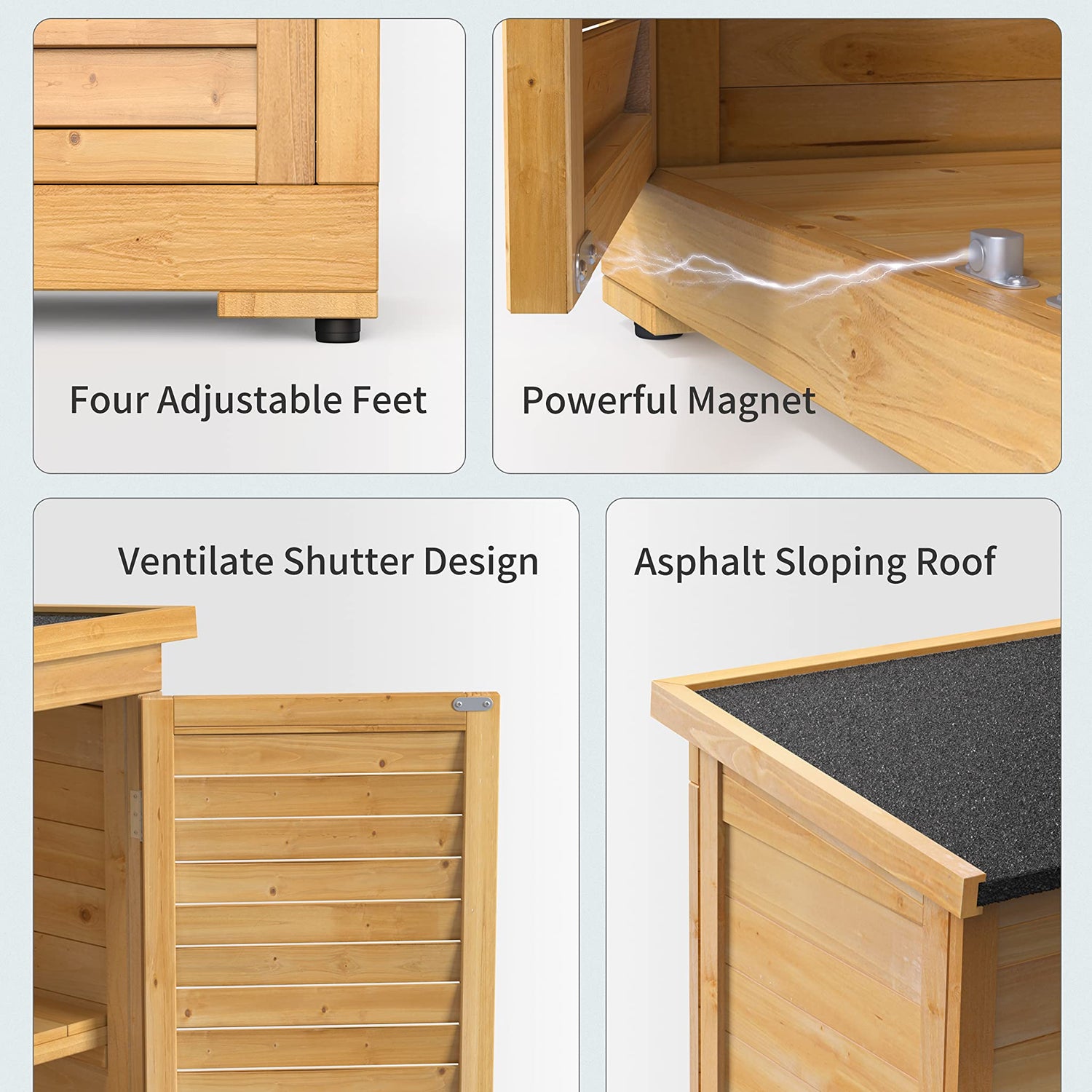 Four Adjustable Feet

Powerful Magnet

Ventilate Shutter Design

Asphalt Sloping Roof