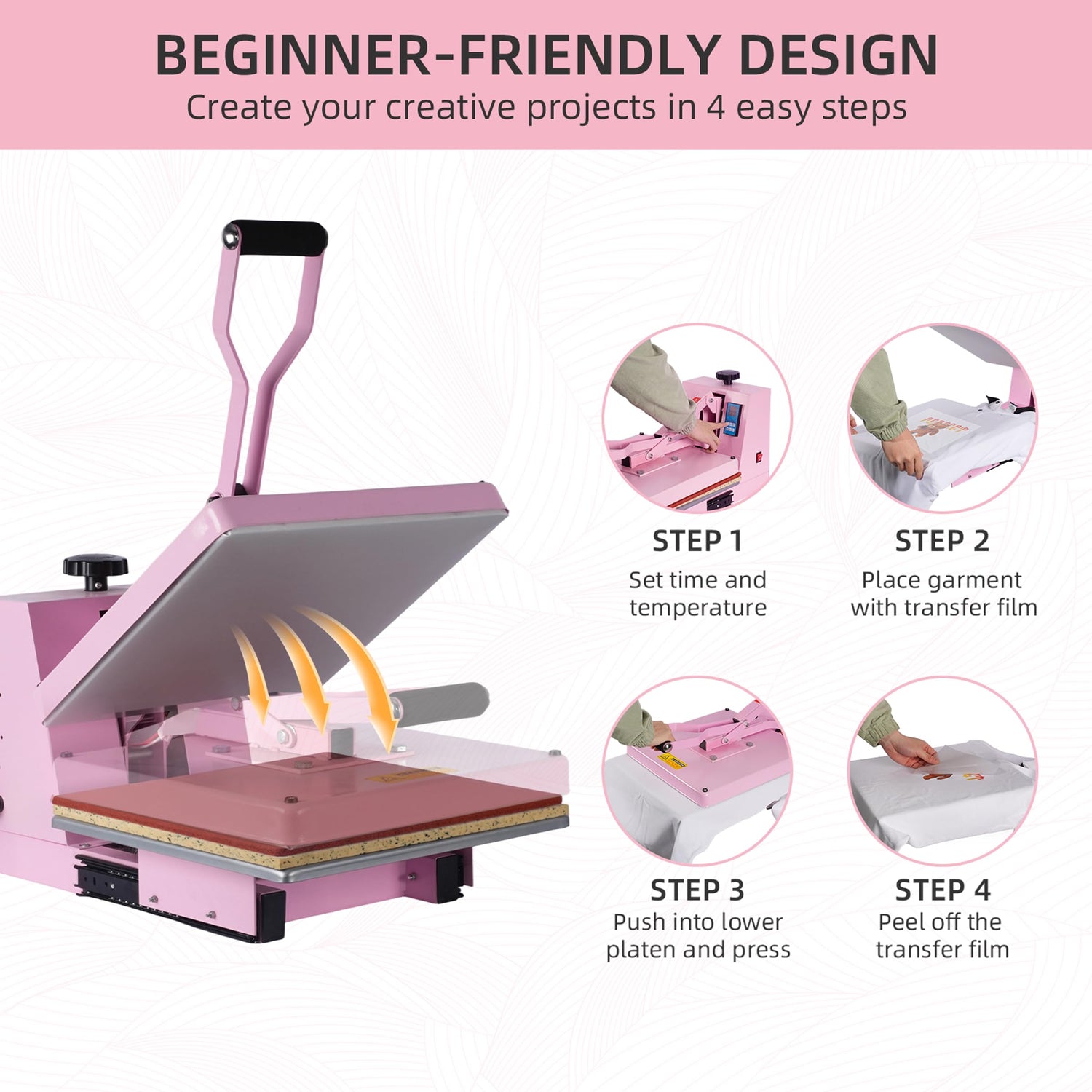 BEGINNER-FRIENDLY DESIGN
Create your creative projects in 4 easy steps

STEP 1
Set time and temperature

STEP 2
Place garment with transfer film

STEP 3
Push into lower platen and press

STEP 4
Peel off the transfer film