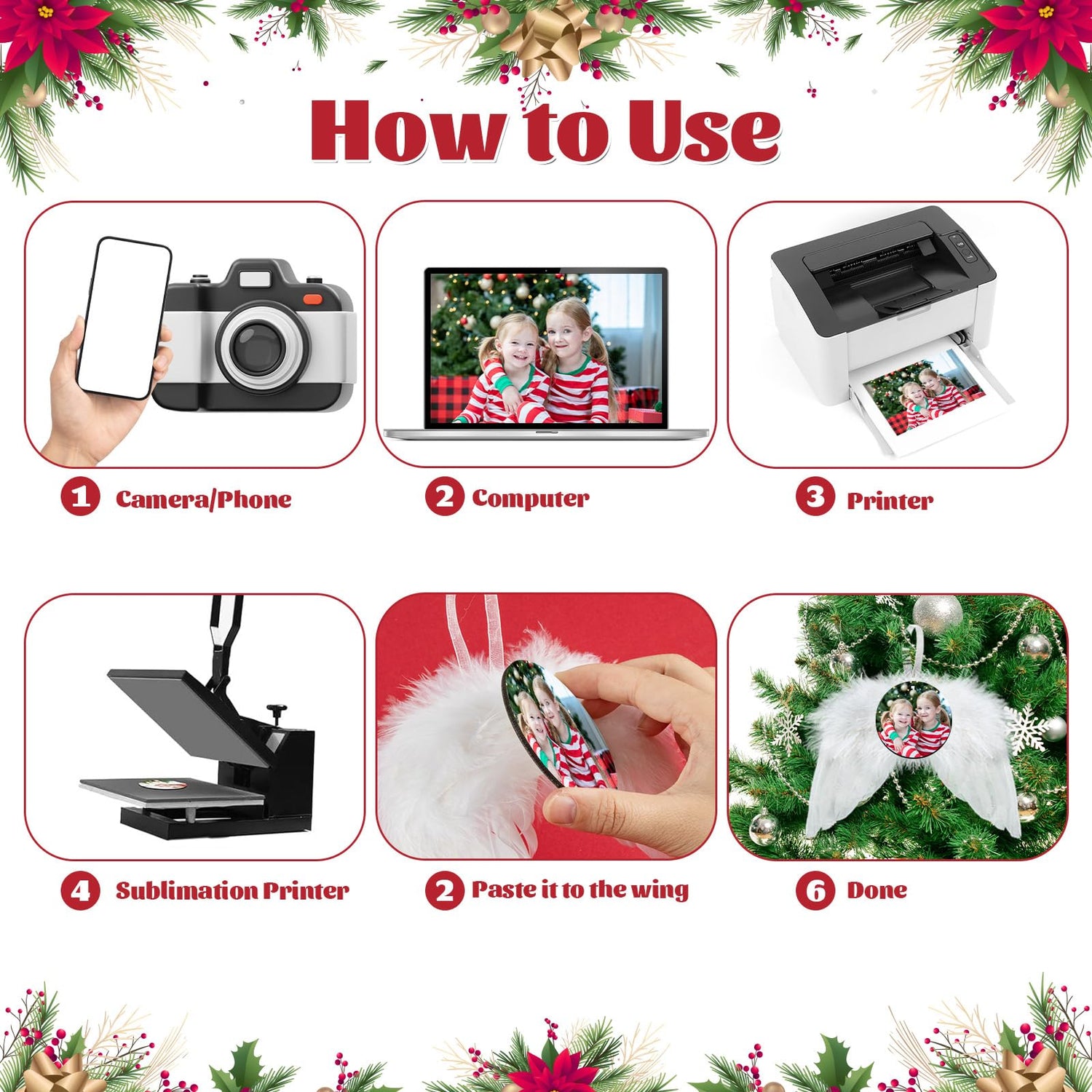 How to Use

1 Camera/Phone

2 Computer

3 Printer

4 Sublimation Printer

2 Paste it to the wing

6 Done