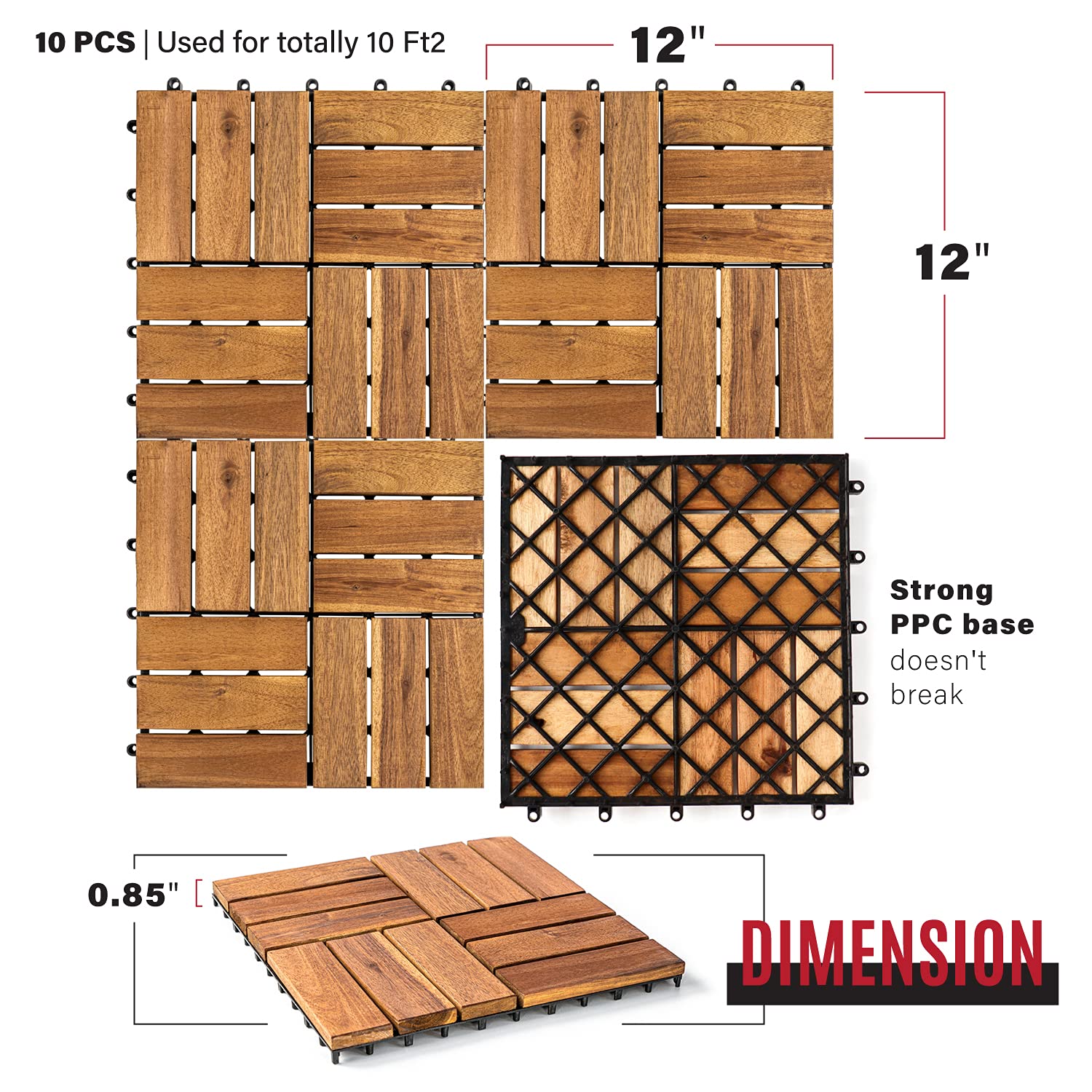 10 PCS | Used for totally 10 Ft2

12"

12"

Strong PPC base doesn't break

0.85"

DIMENSION